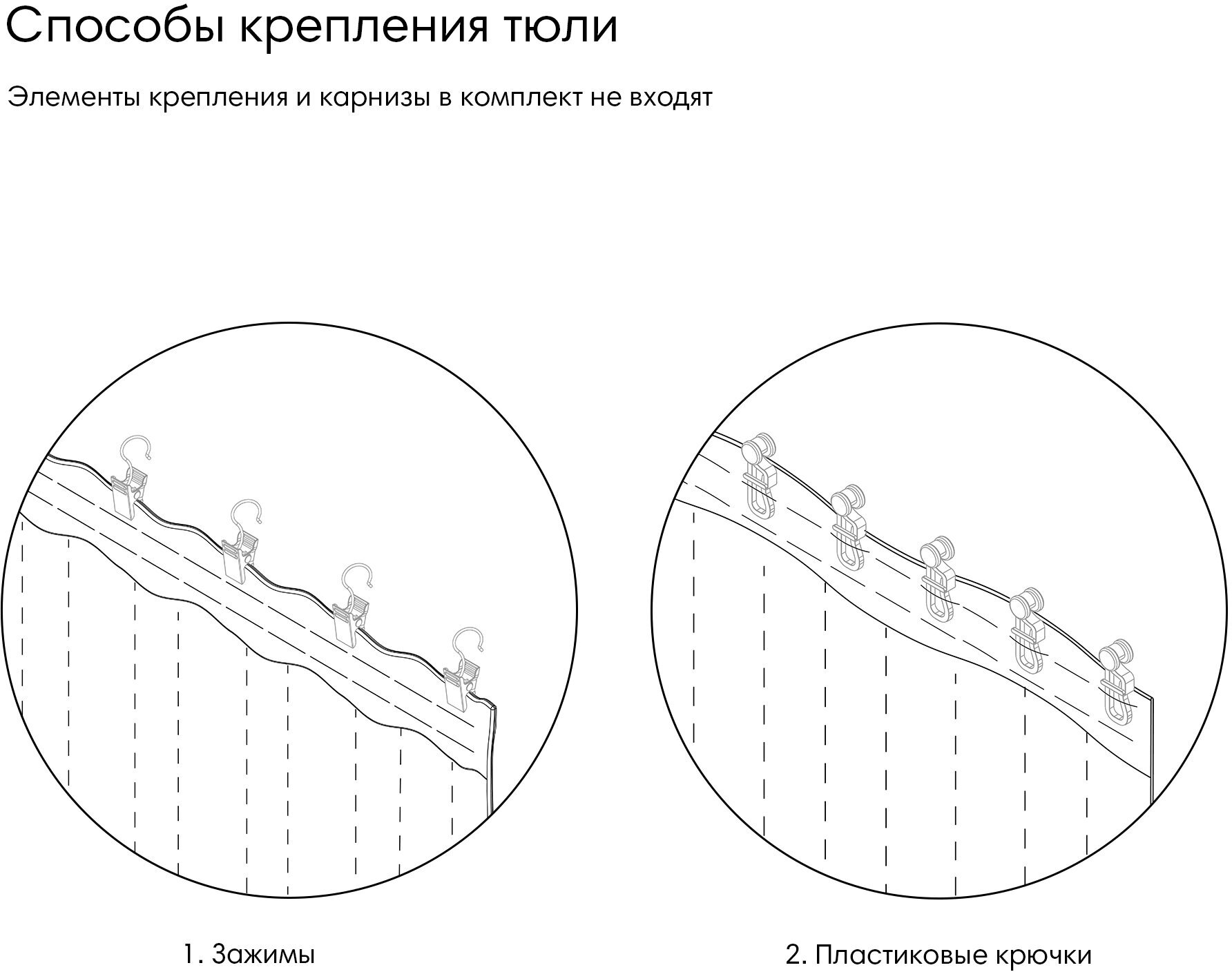 Способы крепления тюли

Элементы крепления и карнизы в комплект не входят

1. Зажимы

2. Пластиковые крючки