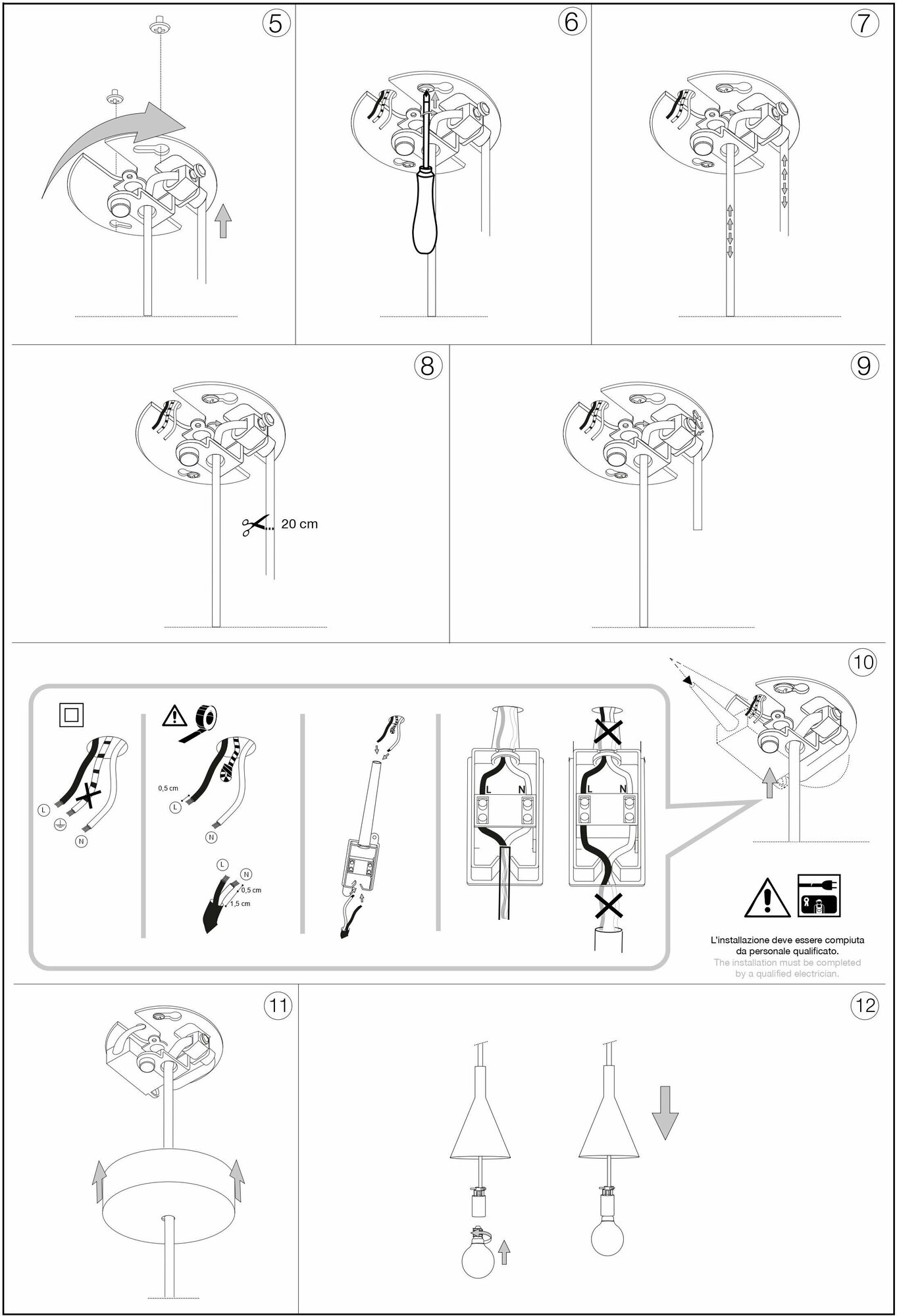 5

6

7

8

20 cm

9

10

L

N

0,5 cm

L

N

L

N

0,5 cm

1,5 cm

L

N

L

N

L'installazione deve essere compiuta da personale qualificato.
The installation must be completed by a qualified electrician.

11

12