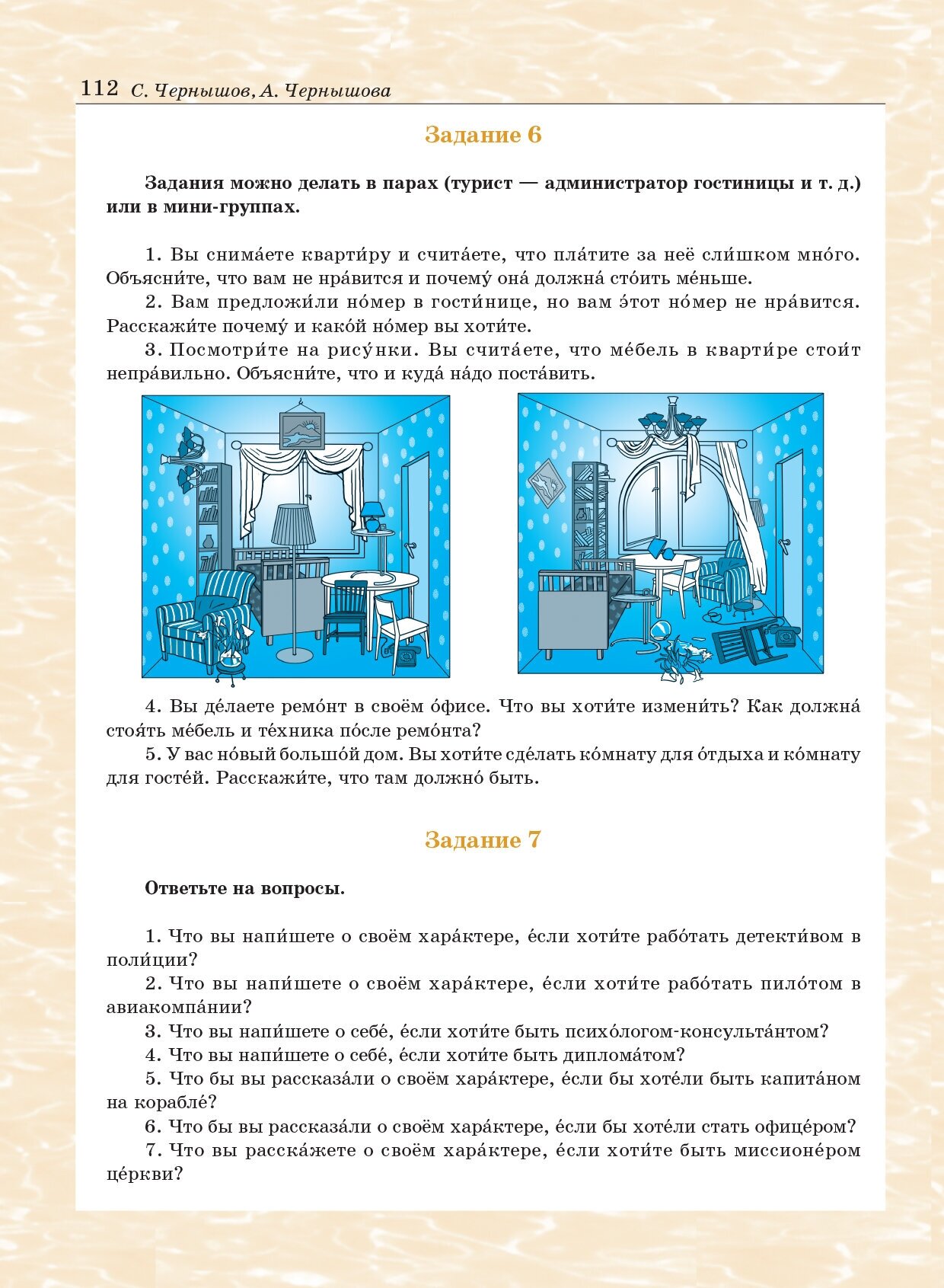 112 С. Чернышов, А. Чернышова

Задание 6

Задания можно делать в парах (турист — администратор гостиницы и т. д.) или в мини-группах.

1. Вы снима́ете кварти́ру и счита́ете, что пла́тите за неё сли́шком мно́го. Объясни́те, что вам не нра́вится и почему́ она́ должна́ сто́ить ме́ньше.
2. Вам предложи́ли но́мер в гости́нице, но вам э́тот но́мер не нра́вится. Расскажи́те почему́ и како́й но́мер вы хоти́те.
3. Посмотри́те на рису́нки. Вы счита́ете, что ме́бель в кварти́ре стои́т непра́вильно. Объясни́те, что и куда́ на́до поста́вить.

4. Вы де́лаете ремо́нт в своём о́фисе. Что вы хоти́те измени́ть? Как должна́ стоя́ть ме́бель и те́хника по́сле ремо́нта?
5. У вас но́вый большо́й дом. Вы хоти́те сде́лать ко́мнату для о́тдыха и ко́мнату для госте́й. Расскажи́те, что там должно́ быть.

Задание 7

Ответьте на вопросы.

1. Что вы напи́шете о своём хара́ктере, е́сли хоти́те рабо́тать детекти́вом в поли́ции?
2. Что вы напи́шете о своём хара́ктере, е́сли хоти́те рабо́тать пило́том в авиакомпа́нии?
3. Что вы напи́шете о себе́, е́сли хоти́те быть психо́логом-консульта́нтом?
4. Что вы напи́шете о себе́, е́сли хоти́те быть диплома́том?
5. Что бы вы рассказа́ли о своём хара́ктере, е́сли бы хоте́ли быть капита́ном на корабле́?
6. Что бы вы рассказа́ли о своём хара́ктере, е́сли бы хоте́ли стать офице́ром?
7. Что вы расска́жете о своём хара́ктере, е́сли хоти́те быть миссионе́ром це́ркви?