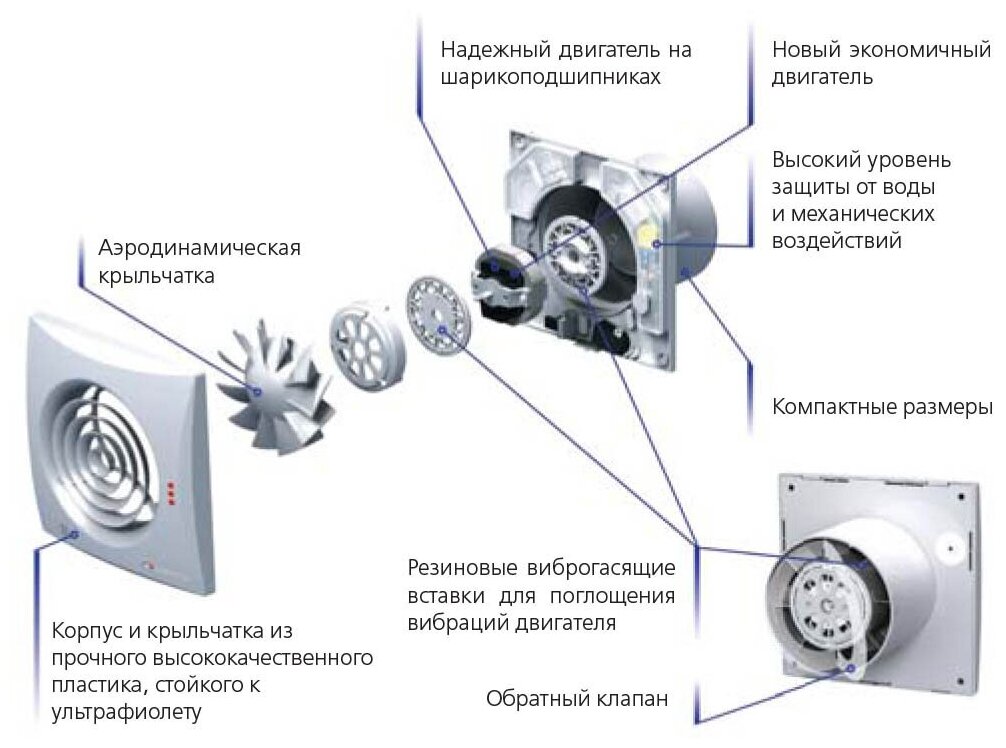 Надежный двигатель на шарикоподшипниках

Новый экономичный двигатель

Высокий уровень защиты от воды и механических воздействий

Аэродинамическая крыльчатка

Компактные размеры

Резиновые виброгасящие вставки для поглощения вибраций двигателя

Корпус и крыльчатка из прочного высококачественного пластика, стойкого к ультрафиолету

Обратный клапан