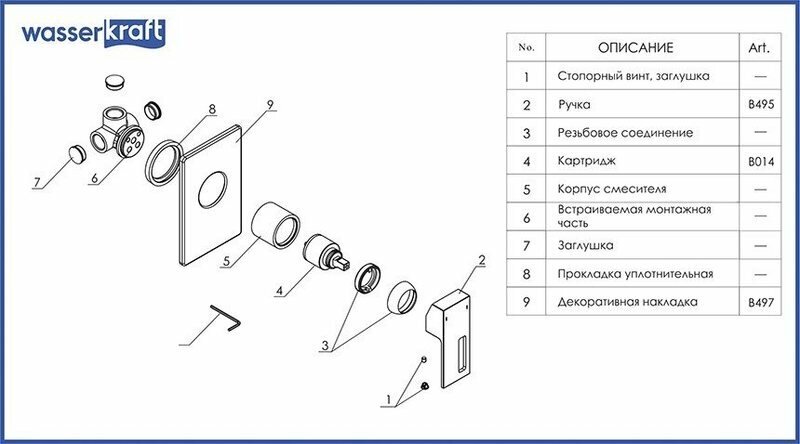 wasserkraft

8
9
7
6
5
4
2
3
1

| No. | ОПИСАНИЕ | Art. |
|---|---|---|
| 1 | Стопорный винт, заглушка | — |
| 2 | Ручка | B495 |
| 3 | Резьбовое соединение | — |
| 4 | Картридж | B014 |
| 5 | Корпус смесителя | — |
| 6 | Встраиваемая монтажная часть | — |
| 7 | Заглушка | — |
| 8 | Прокладка уплотнительная | — |
| 9 | Декоративная накладка | B497 |