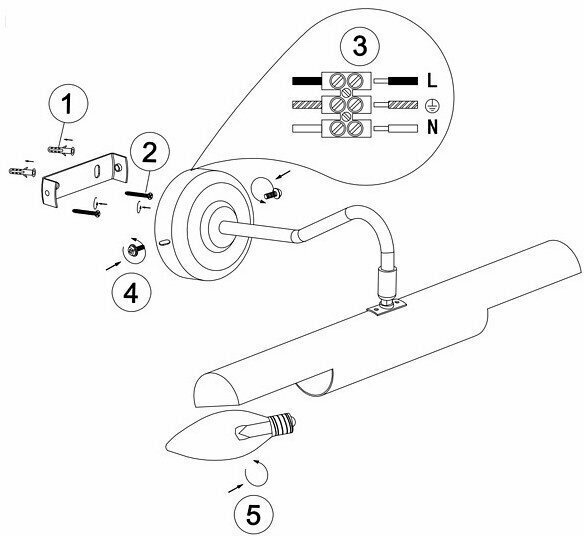 3
L
N
1
2
4
5