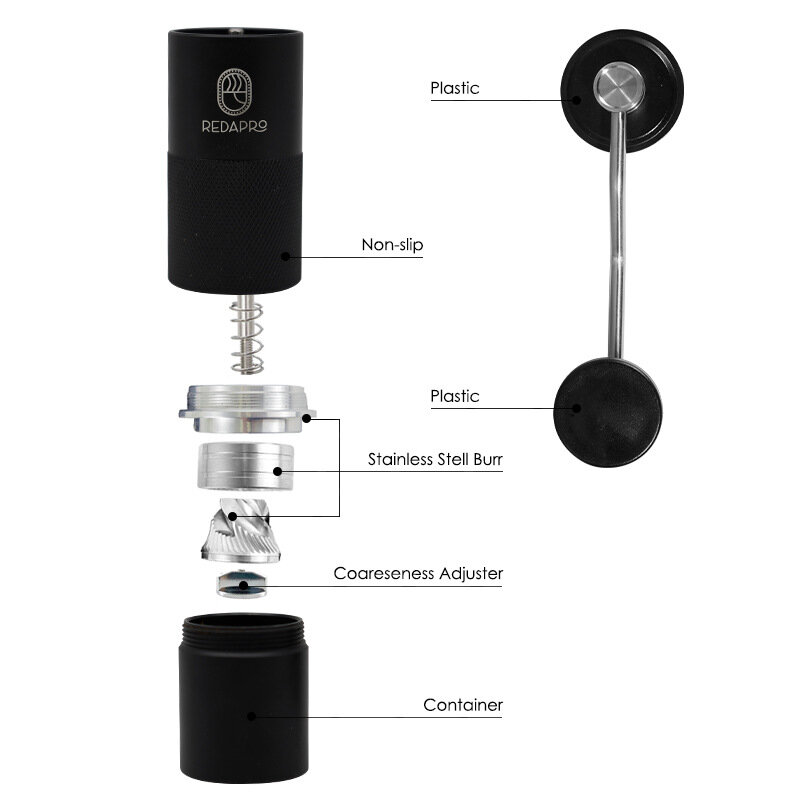 REDAPRO

Plastic

Non-slip

Plastic

Stainless Stell Burr

Coareseness Adjuster

Container