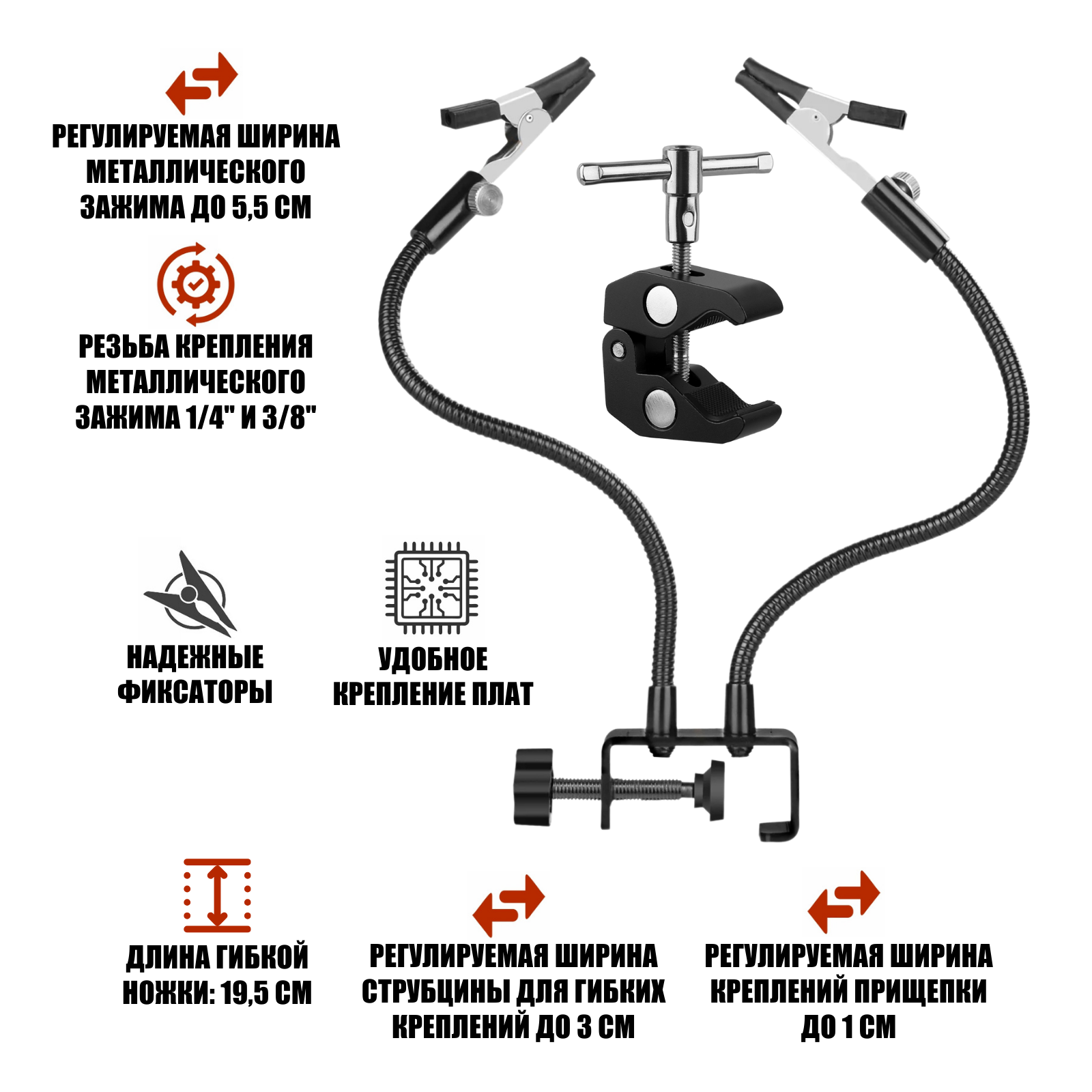 РЕГУЛИРУЕМАЯ ШИРИНА МЕТАЛЛИЧЕСКОГО ЗАЖИМА ДО 5,5 СМ

РЕЗЬБА КРЕПЛЕНИЯ МЕТАЛЛИЧЕСКОГО ЗАЖИМА 1/4" И 3/8"

НАДЕЖНЫЕ ФИКСАТОРЫ

УДОБНОЕ КРЕПЛЕНИЕ ПЛАТ

ДЛИНА ГИБКОЙ НОЖКИ: 19,5 СМ

РЕГУЛИРУЕМАЯ ШИРИНА СТРУБЦИНЫ ДЛЯ ГИБКИХ КРЕПЛЕНИЙ ДО 3 СМ

РЕГУЛИРУЕМАЯ ШИРИНА КРЕПЛЕНИЙ ПРИЩЕПКИ ДО 1 СМ