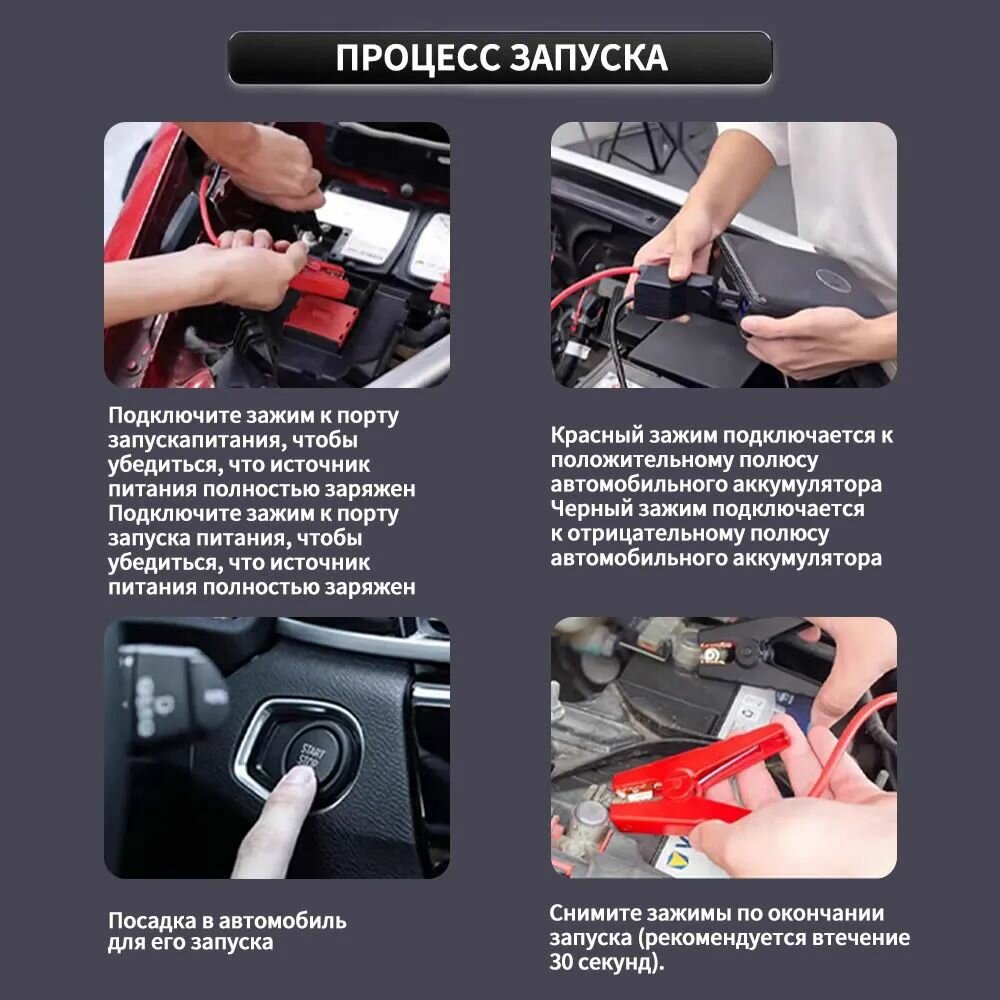 ПРОЦЕСС ЗАПУСКА

Подключите зажим к порту запускапитания, чтобы убедиться, что источник питания полностью заряжен
Подключите зажим к порту запуска питания, чтобы убедиться, что источник питания полностью заряжен

Красный зажим подключается к положительному полюсу автомобильного аккумулятора
Черный зажим подключается к отрицательному полюсу автомобильного аккумулятора

START STOP

Посадка в автомобиль для его запуска

Снимите зажимы по окончании запуска (рекомендуется втечение 30 секунд).