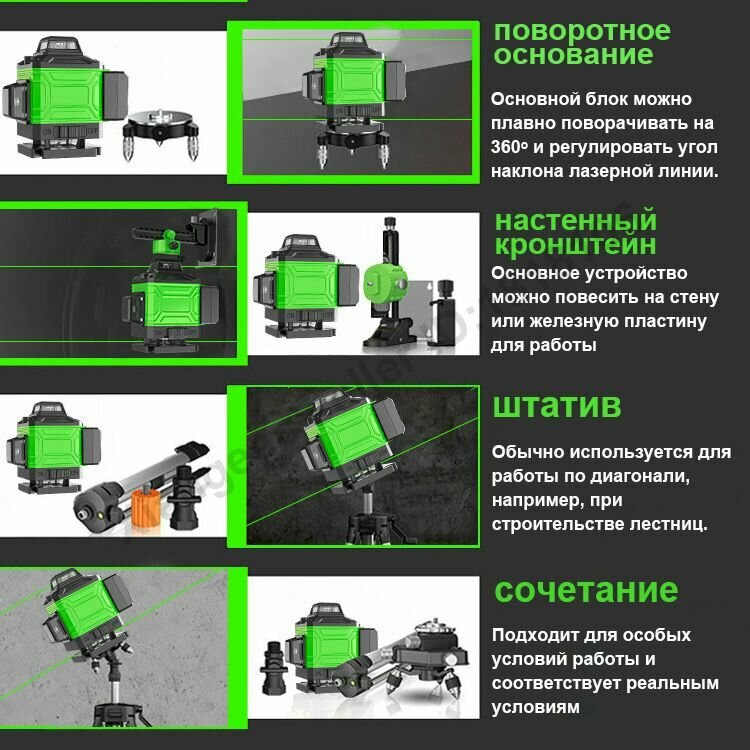 поворотное основание

Основной блок можно плавно поворачивать на 360º и регулировать угол наклона лазерной линии.

настенный кронштейн

Основное устройство можно повесить на стену или железную пластину для работы

штатив

Обычно используется для работы по диагонали, например, при строительстве лестниц.

сочетание

Подходит для особых условий работы и соответствует реальным условиям