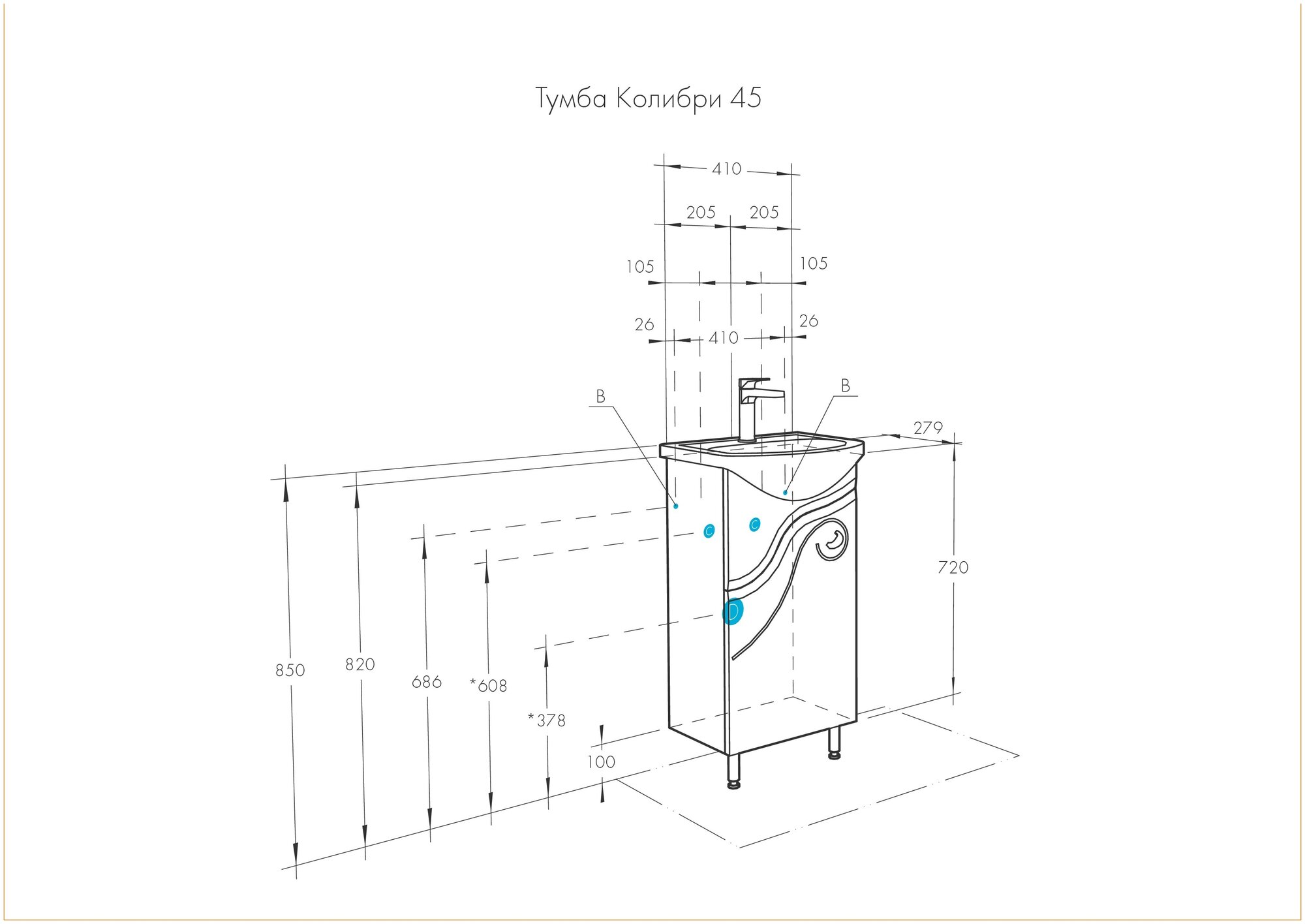 Тумба Колибри 45

410

205 205

105 105

26 410 26

B B

279

C C

D

720

850 820 686 *608 *378

100