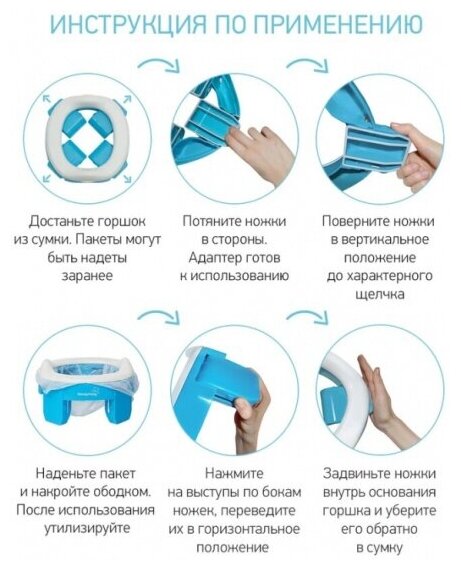 ИНСТРУКЦИЯ ПО ПРИМЕНЕНИЮ

Достаньте горшок из сумки. Пакеты могут быть надеты заранее

Потяните ножки в стороны. Адаптер готов к использованию

Поверните ножки в вертикальное положение до характерного щелчка

Наденьте пакет и накройте ободком. После использования утилизируйте

Нажмите на выступы по бокам ножек, переведите их в горизонтальное положение

Задвиньте ножки внутрь основания горшка и уберите его обратно в сумку