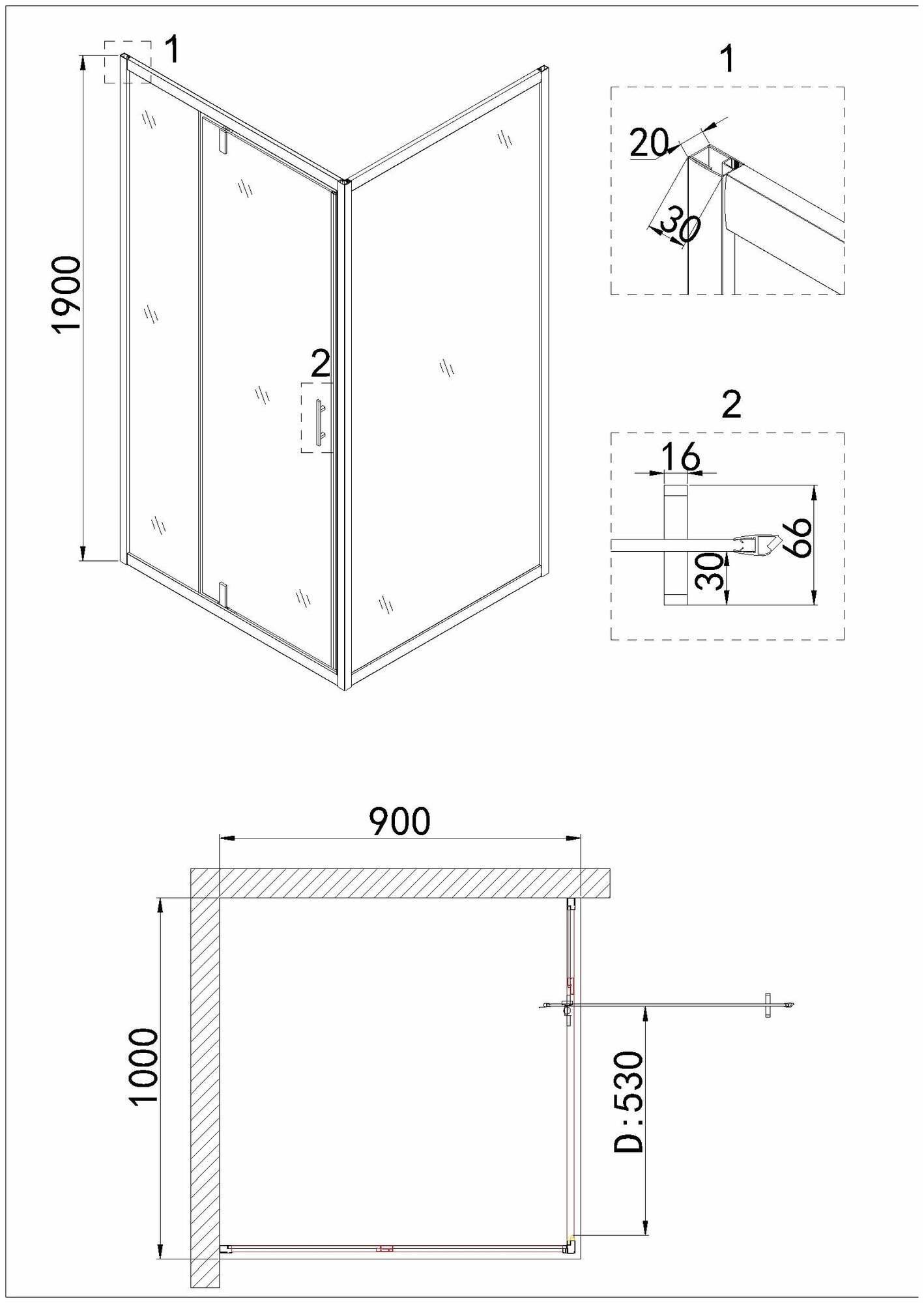 1
1900
2
1
20
30
2
16
66
30
900
1000
D:530