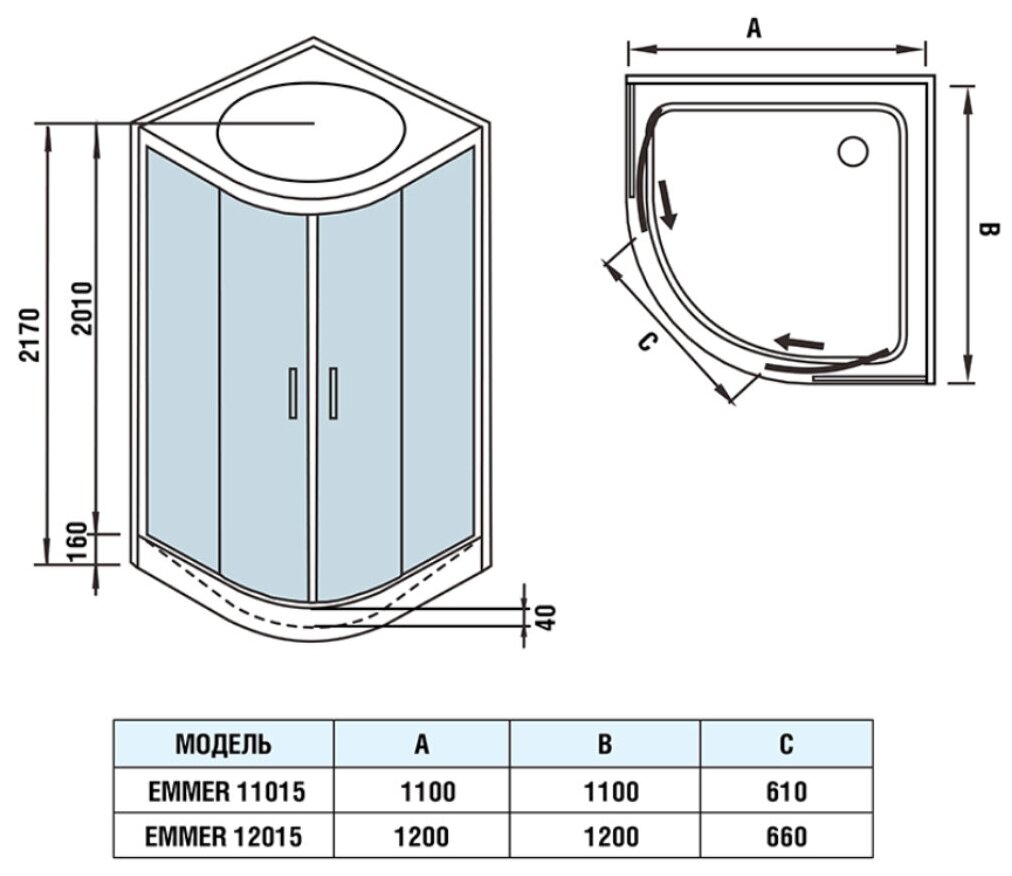 2170
2010
160
40
A
B
C

| МОДЕЛЬ | A | B | C |
|---|---|---|---|
| EMMER 11015 | 1100 | 1100 | 610 |
| EMMER 12015 | 1200 | 1200 | 660 |