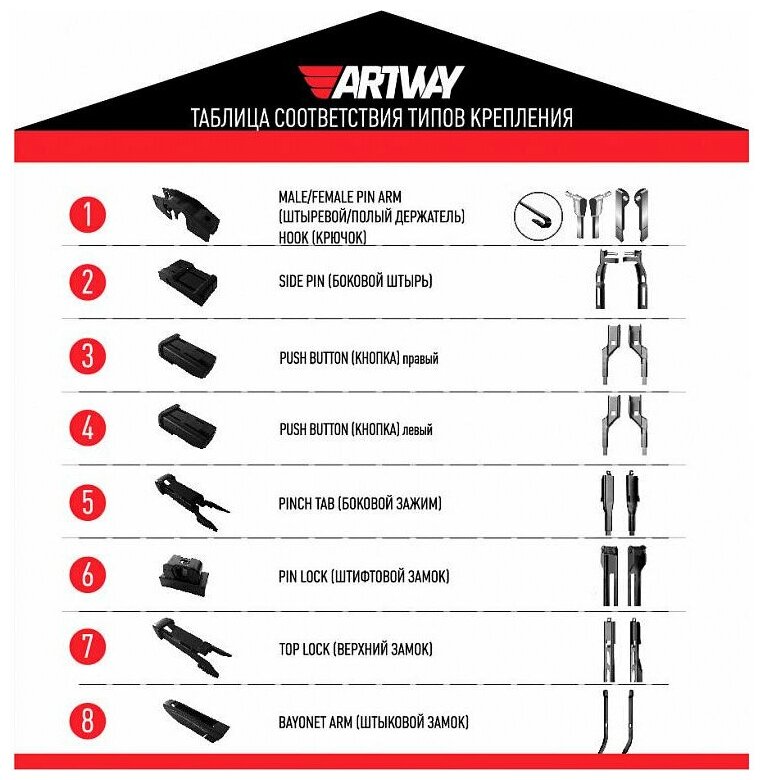 ARTWAY
ТАБЛИЦА СООТВЕТСТВИЯ ТИПОВ КРЕПЛЕНИЯ

1 MALE/FEMALE PIN ARM (ШТЫРЕВОЙ/ПОЛЫЙ ДЕРЖАТЕЛЬ) HOOK (КРЮЧОК)

2 SIDE PIN (БОКОВОЙ ШТЫРЬ)

3 PUSH BUTTON (КНОПКА) правый

4 PUSH BUTTON (КНОПКА) левый

5 PINCH TAB (БОКОВОЙ ЗАЖИМ)

6 PIN LOCK (ШТИФТОВОЙ ЗАМОК)

7 TOP LOCK (ВЕРХНИЙ ЗАМОК)

8 BAYONET ARM (ШТЫКОВОЙ ЗАМОК)