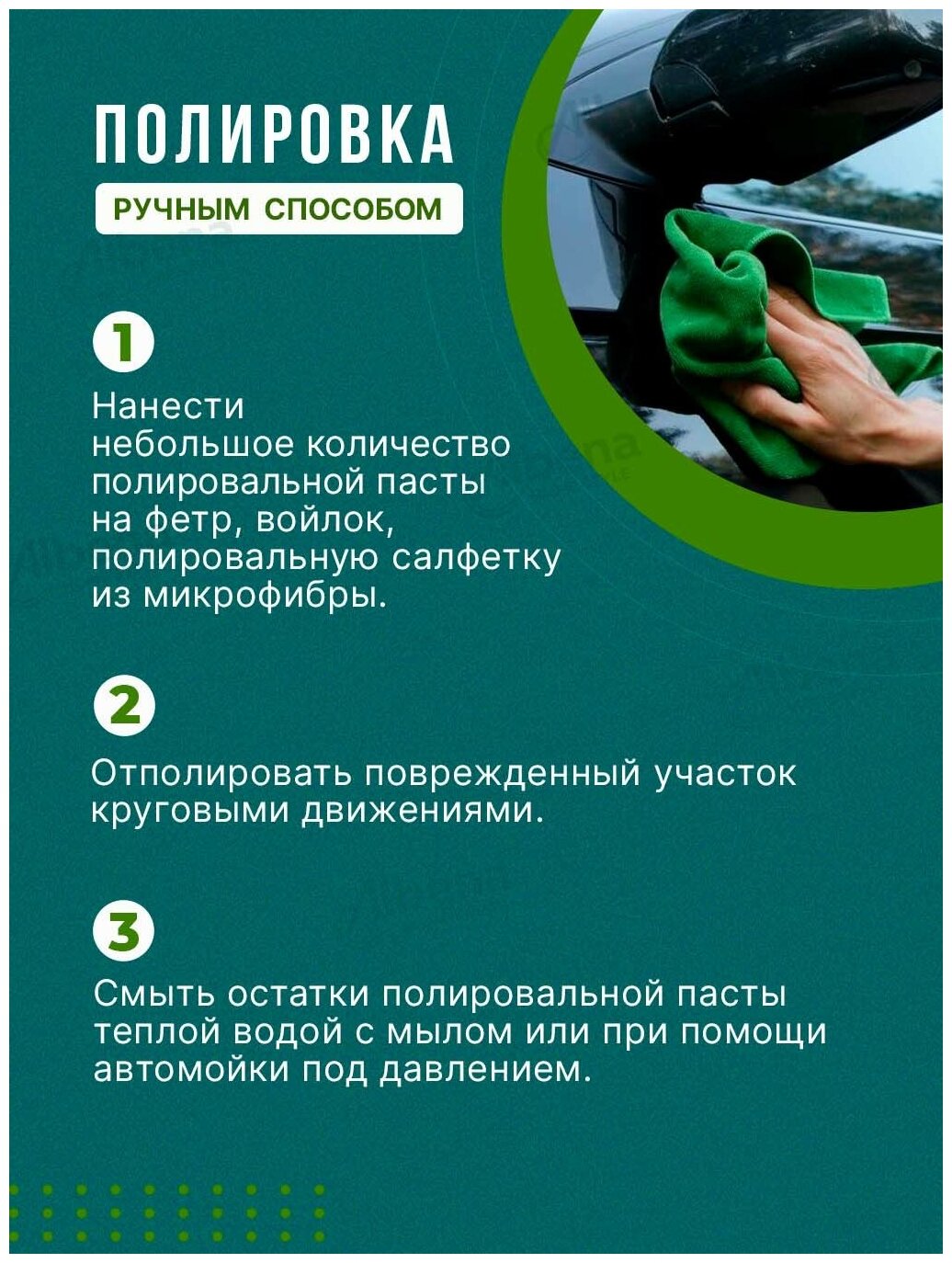 ПОЛИРОВКА

РУЧНЫМ СПОСОБОМ

1

Нанести небольшое количество полировальной пасты на фетр, войлок, полировальную салфетку из микрофибры.

2

Отполировать поврежденный участок круговыми движениями.

3

Смыть остатки полировальной пасты теплой водой с мылом или при помощи автомойки под давлением.