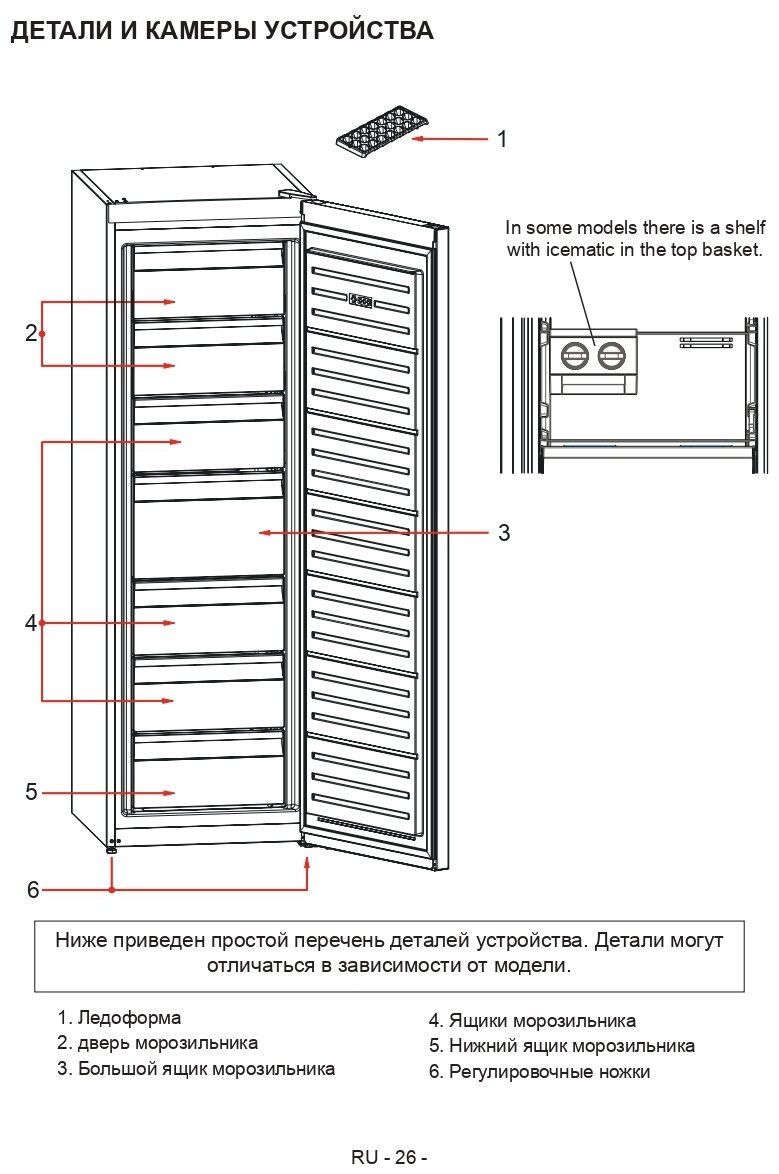 ДЕТАЛИ И КАМЕРЫ УСТРОЙСТВА

1

In some models there is a shelf with icematic in the top basket.

2

3

4

5

6

Ниже приведен простой перечень деталей устройства. Детали могут отличаться в зависимости от модели.

1. Ледоформа
2. дверь морозильника
3. Большой ящик морозильника

4. Ящики морозильника
5. Нижний ящик морозильника
6. Регулировочные ножки

RU - 26 -