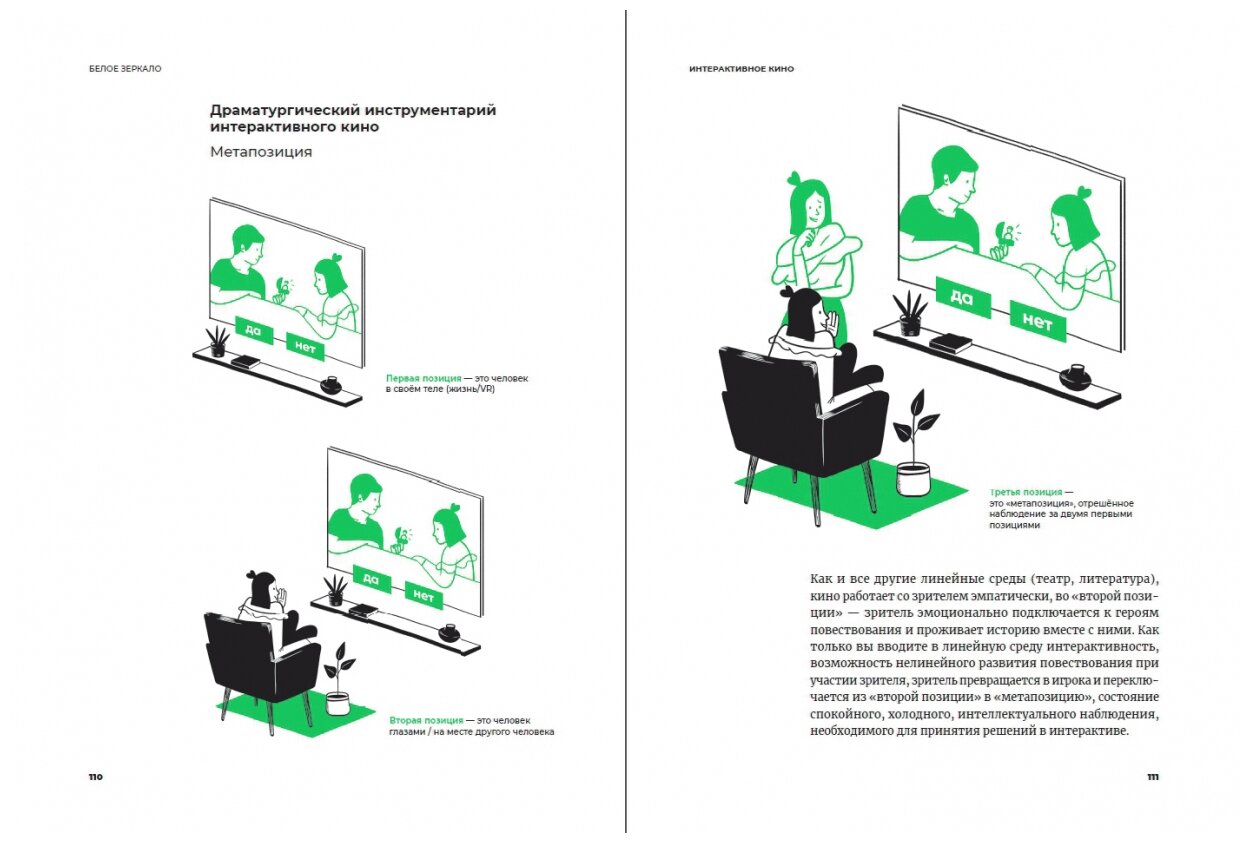 БЕЛОЕ ЗЕРКАЛО

Драматургический инструментарий интерактивного кино

Метапозиция

да

нет

Первая позиция — это человек в своём теле (жизнь/VR)

да

нет

Вторая позиция — это человек глазами / на месте другого человека

110

ИНТЕРАКТИВНОЕ КИНО

да

нет

Третья позиция — это «метапозиция», отрешённое наблюдение за двумя первыми позициями

Как и все другие линейные среды (театр, литература), кино работает со зрителем эмпатически, во «второй позиции» — зритель эмоционально подключается к героям повествования и проживает историю вместе с ними. Как только вы вводите в линейную среду интерактивность, возможность нелинейного развития повествования при участии зрителя, зритель превращается в игрока и переключается из «второй позиции» в «метапозицию», состояние спокойного, холодного, интеллектуального наблюдения, необходимого для принятия решений в интерактиве.

111