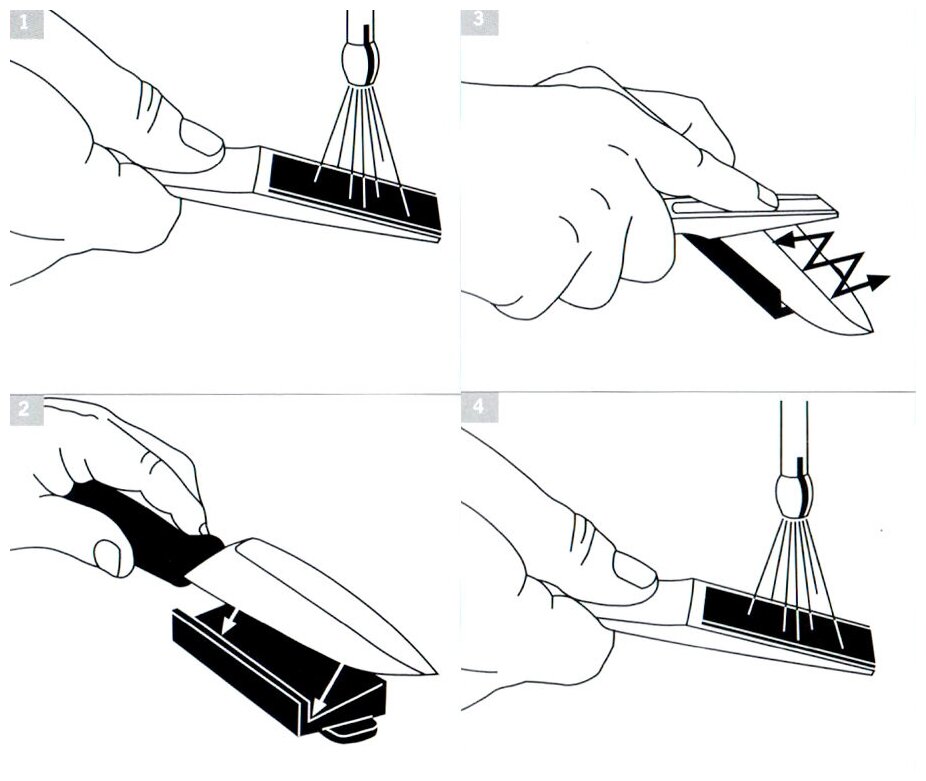 1

3

2

4