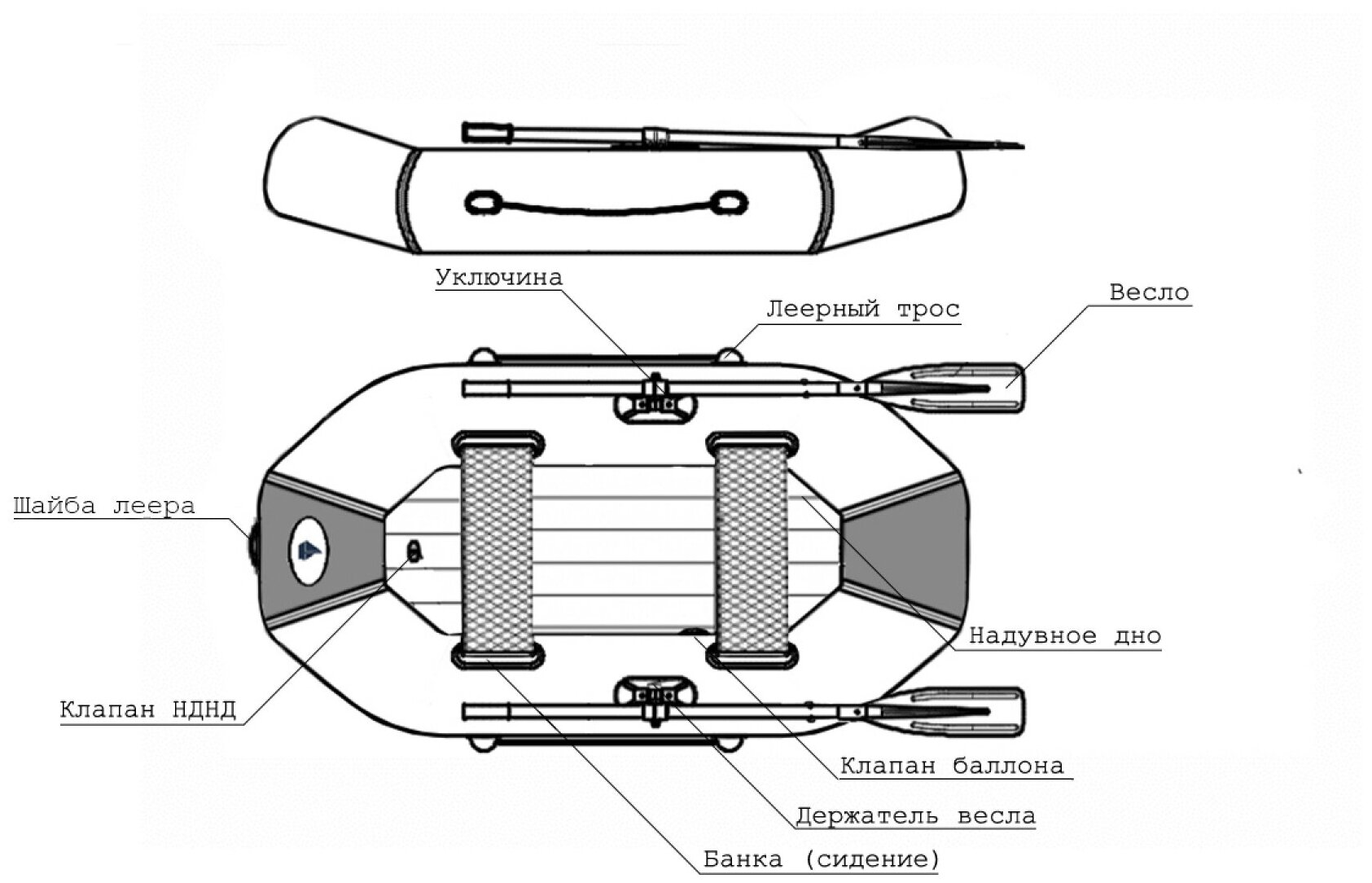 Уключина
Леерный трос
Весло
Шайба леера
Надувное дно
Клапан НДНД
Клапан баллона
Держатель весла
Банка (сидение)