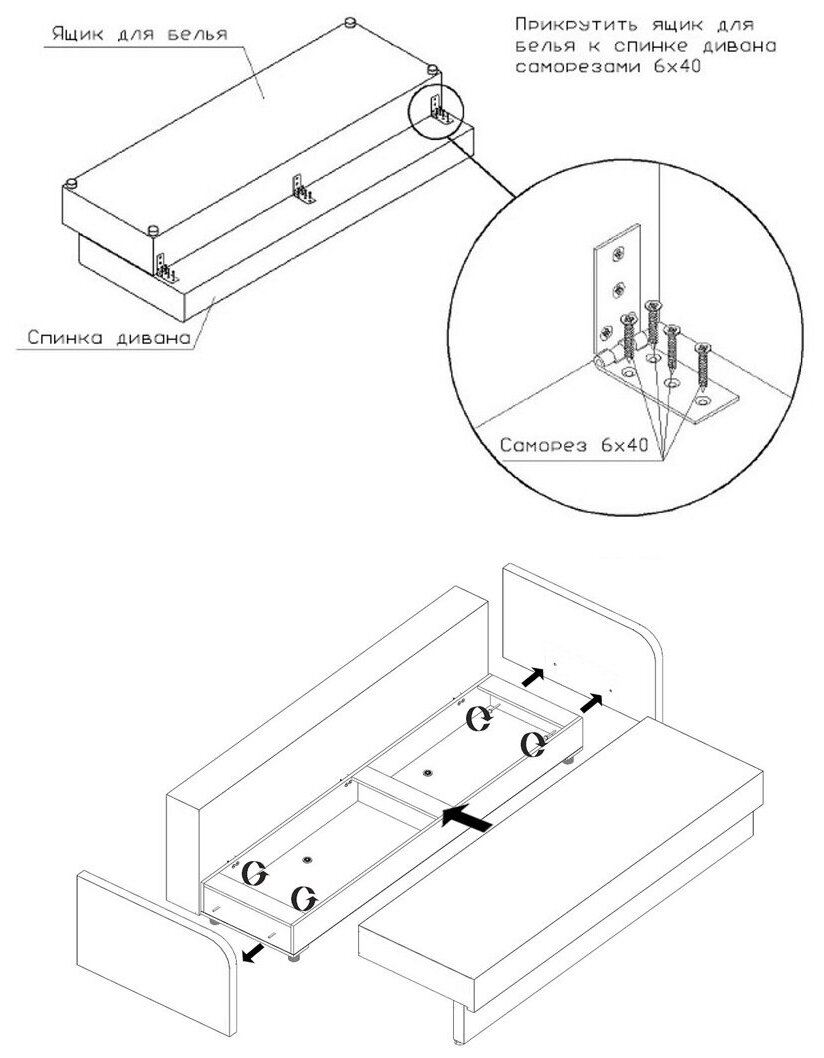 Ящик для белья

Прикрутить ящик для белья к спинке дивана саморезами 6х40

Спинка дивана

Саморез 6х40