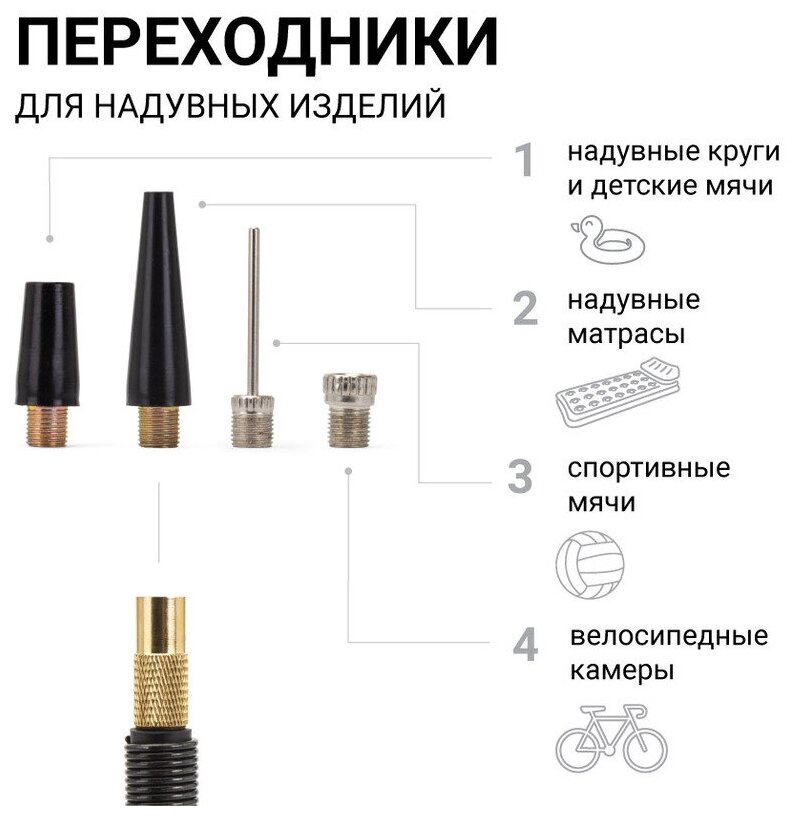 ПЕРЕХОДНИКИ
ДЛЯ НАДУВНЫХ ИЗДЕЛИЙ

1 надувные круги и детские мячи

2 надувные матрасы

3 спортивные мячи

4 велосипедные камеры