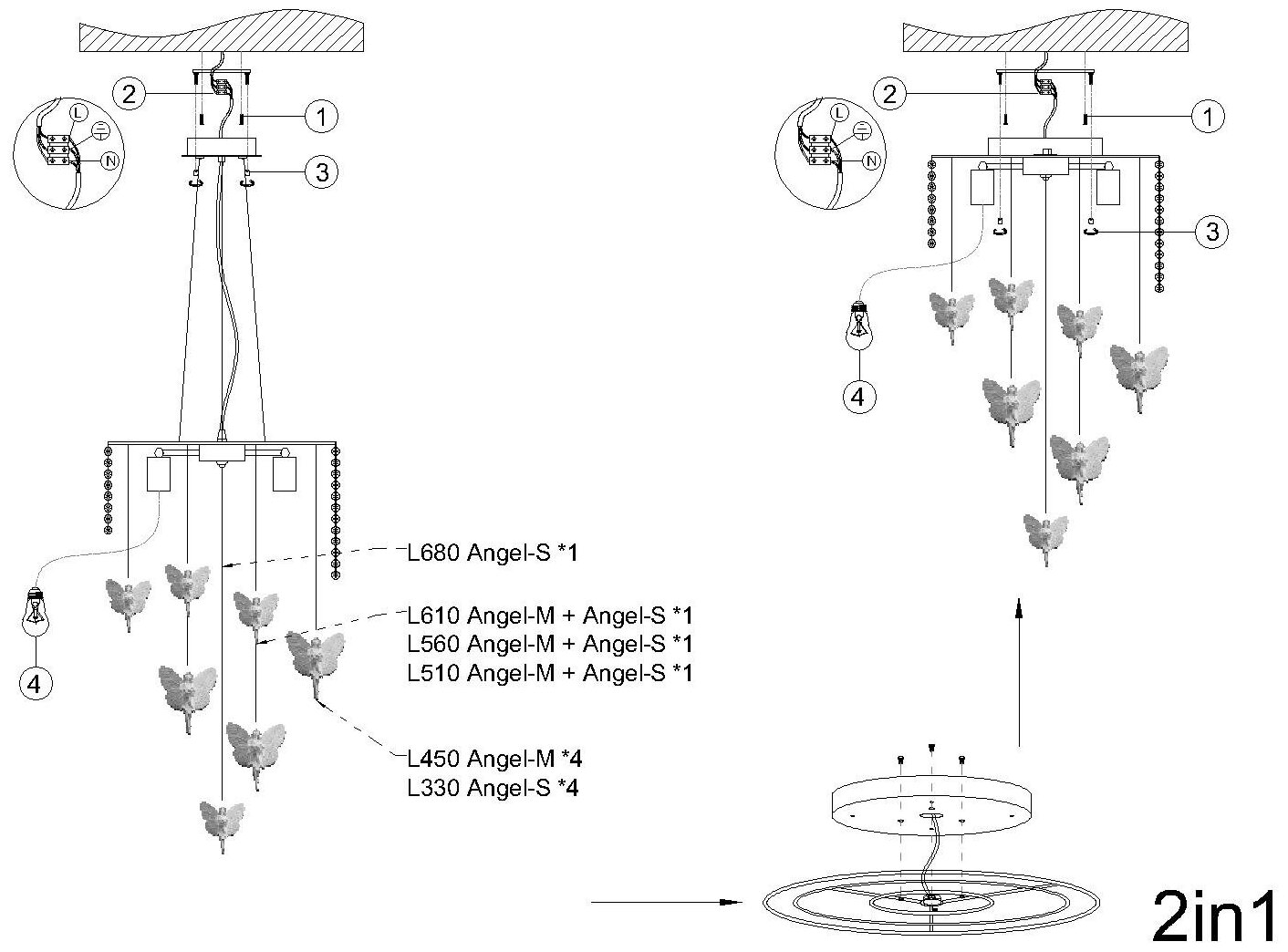 2
1
L
N
3
4
L680 Angel-S *1
L610 Angel-M + Angel-S *1
L560 Angel-M + Angel-S *1
L510 Angel-M + Angel-S *1
L450 Angel-M *4
L330 Angel-S *4
2
1
L
N
3
4
2in1