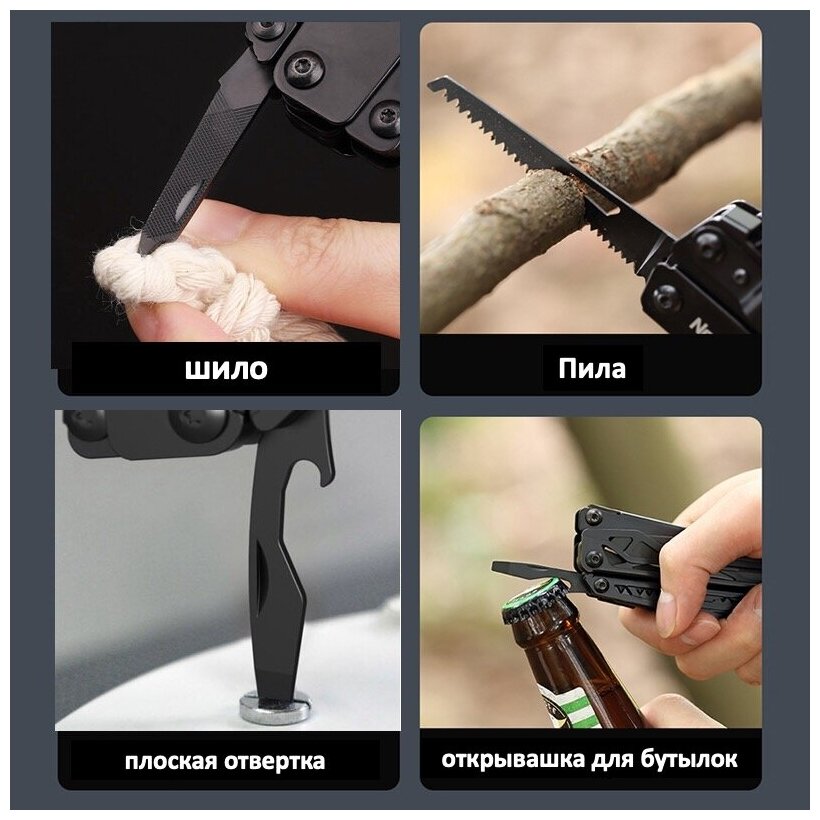 шило

Пила

плоская отвертка

открывашка для бутылок