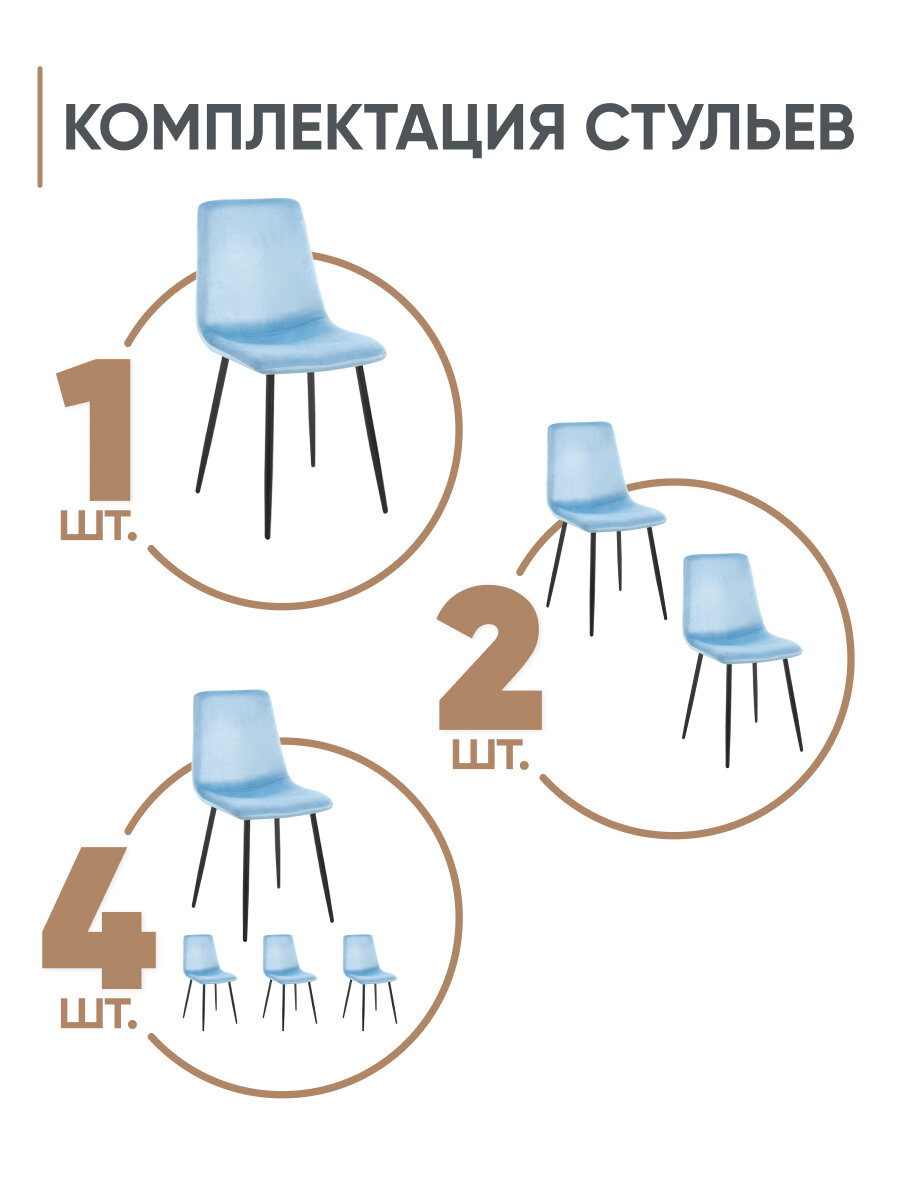 КОМПЛЕКТАЦИЯ СТУЛЬЕВ

1
ШТ.

2
ШТ.

4
ШТ.