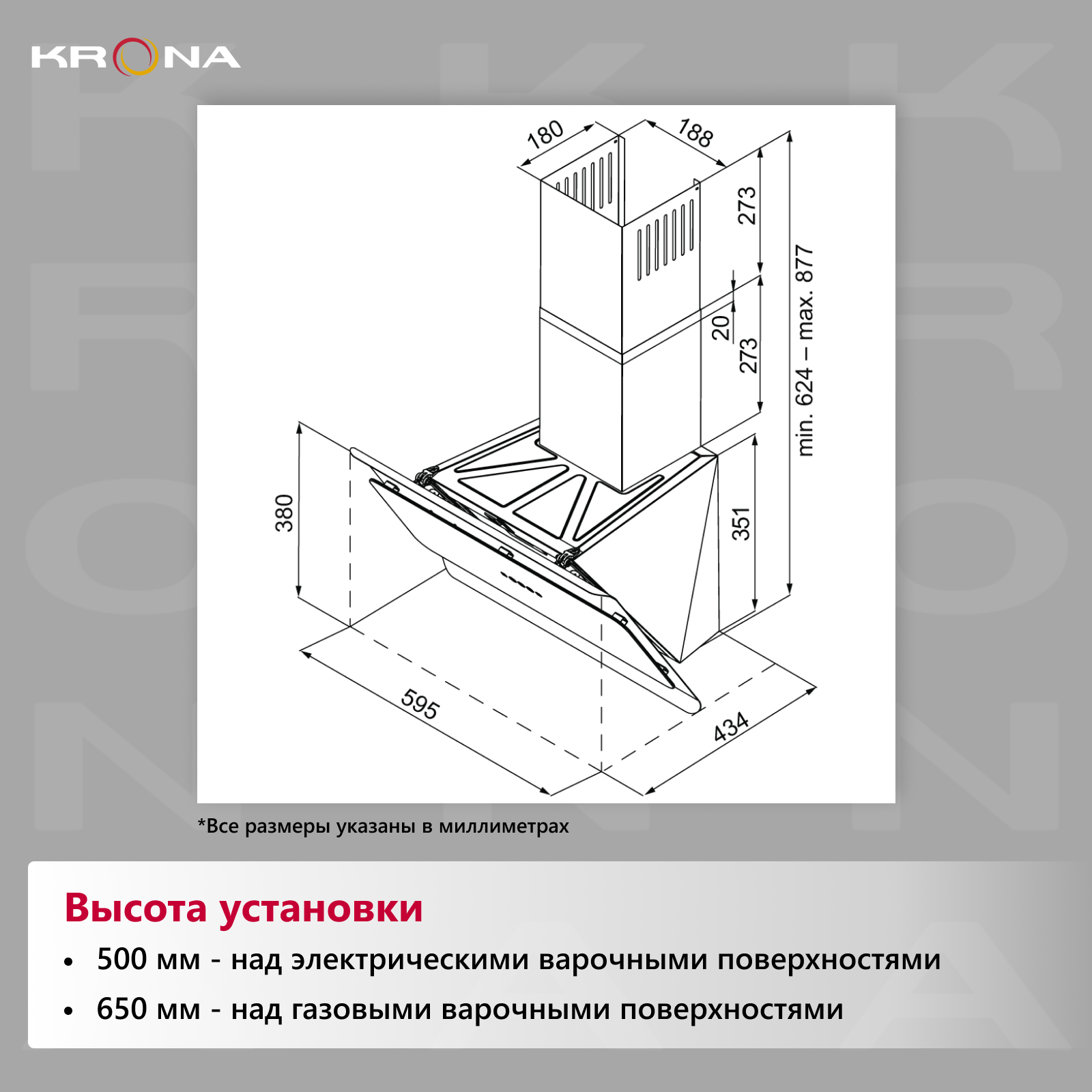 KRONA

180
188
273
20
273
min. 624 – max. 877
380
351
595
434

*Все размеры указаны в миллиметрах

Высота установки

• 500 мм - над электрическими варочными поверхностями
• 650 мм - над газовыми варочными поверхностями