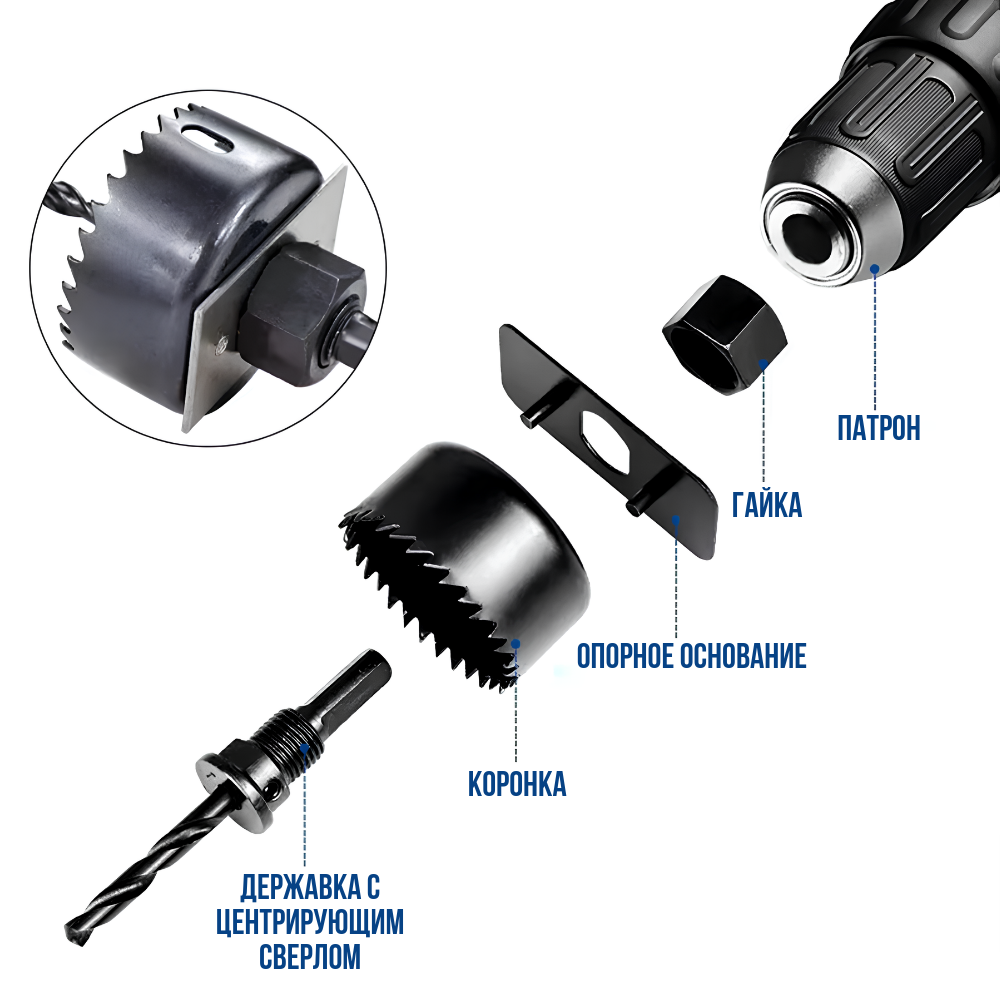 ПАТРОН

ГАЙКА

ОПОРНОЕ ОСНОВАНИЕ

КОРОНКА

ДЕРЖАВКА С ЦЕНТРИРУЮЩИМ СВЕРЛОМ