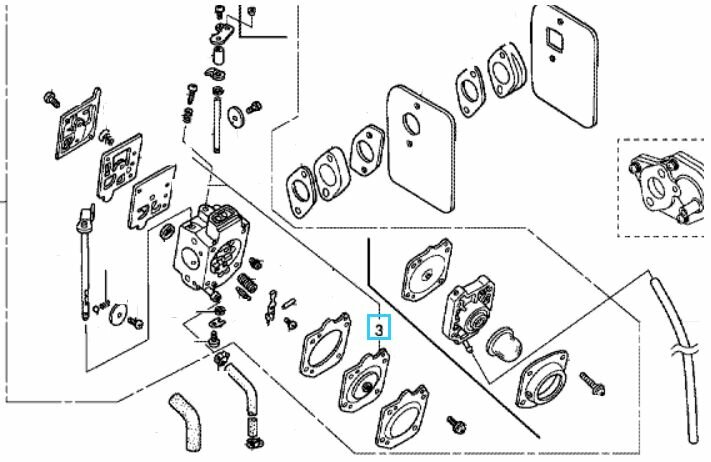 3