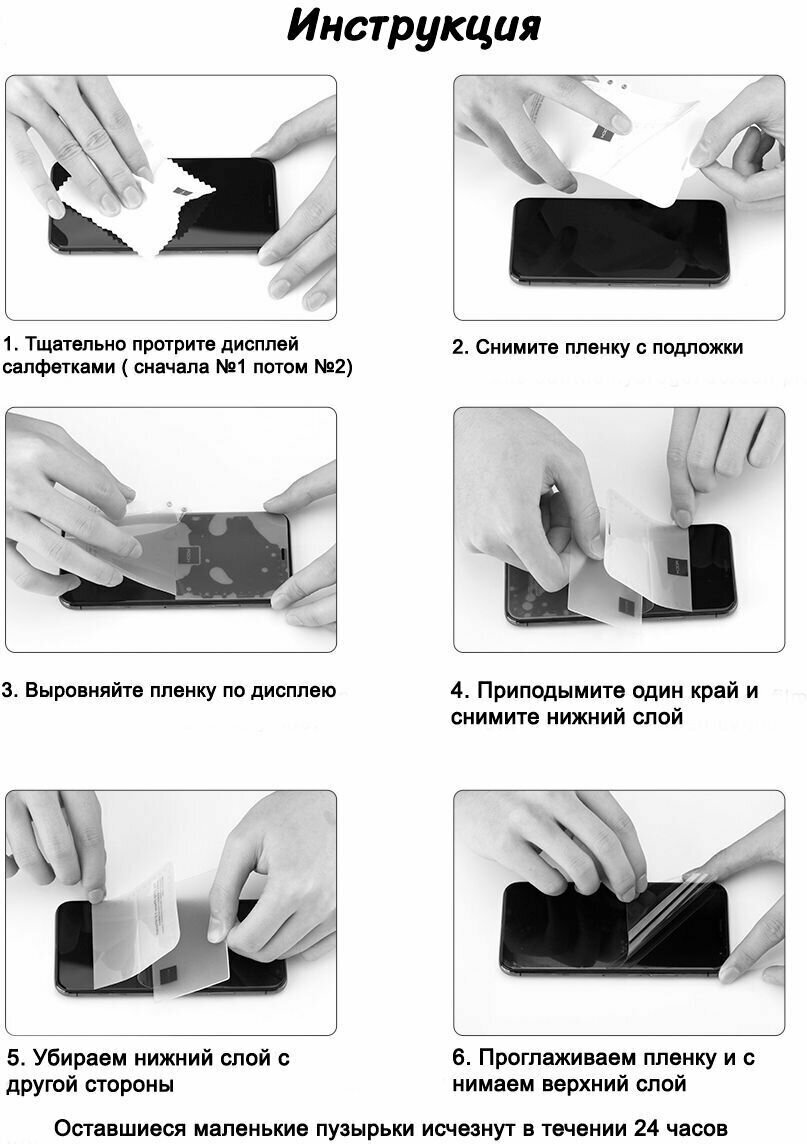 Инструкция

1. Тщательно протрите дисплей салфетками ( сначала №1 потом №2)

2. Снимите пленку с подложки

3. Выровняйте пленку по дисплею

4. Приподымите один край и снимите нижний слой

5. Убираем нижний слой с другой стороны

6. Проглаживаем пленку и с нимаем верхний слой

Оставшиеся маленькие пузырьки исчезнут в течении 24 часов