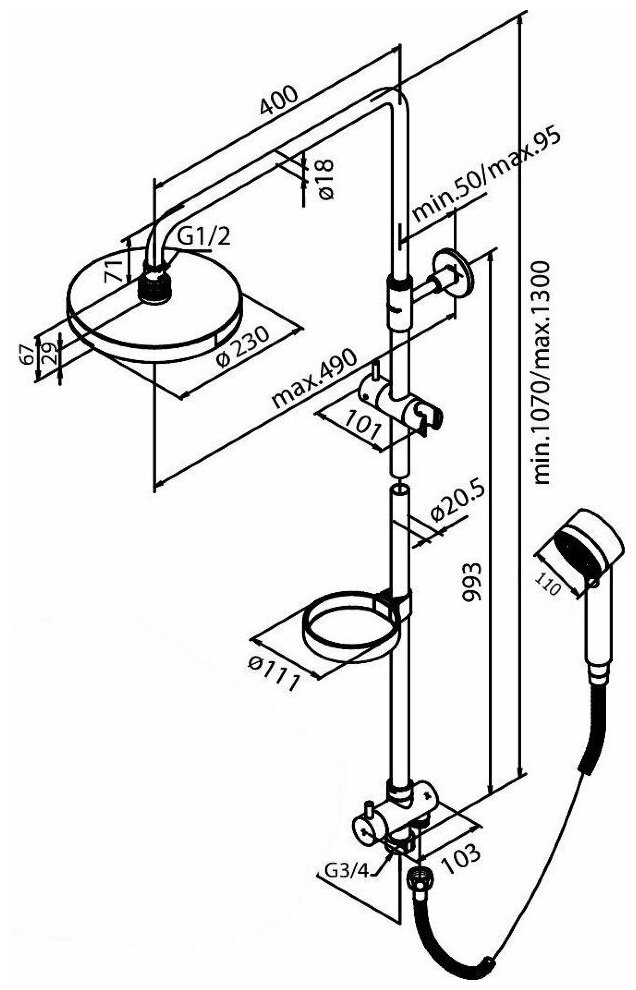 400
ø18
min.50/max.95
G1/2
71
67
29
ø 230
max.490
101
min.1070/max.1300
ø20.5
993
110
ø111
G3/4
103