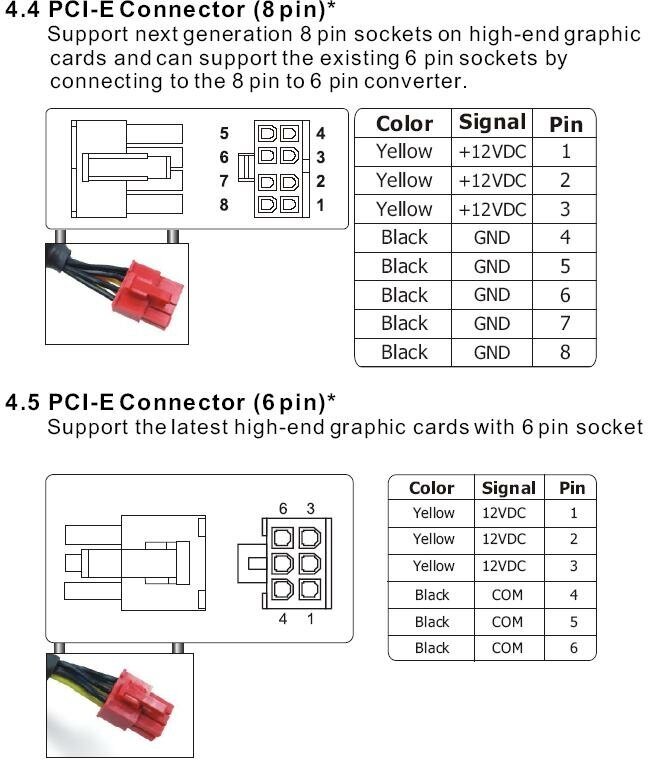 4.4 PCI-E Connector (8 pin)*
Support next generation 8 pin sockets on high-end graphic cards and can support the existing 6 pin sockets by connecting to the 8 pin to 6 pin converter.

5 4
6 3
7 2
8 1

| Color | Signal | Pin |
|---|---|---|
| Yellow | +12VDC | 1 |
| Yellow | +12VDC | 2 |
| Yellow | +12VDC | 3 |
| Black | GND | 4 |
| Black | GND | 5 |
| Black | GND | 6 |
| Black | GND | 7 |
| Black | GND | 8 |

4.5 PCI-E Connector (6 pin)*
Support the latest high-end graphic cards with 6 pin socket

6 3
4 1

| Color | Signal | Pin |
|---|---|---|
| Yellow | 12VDC | 1 |
| Yellow | 12VDC | 2 |
| Yellow | 12VDC | 3 |
| Black | COM | 4 |
| Black | COM | 5 |
| Black | COM | 6 |