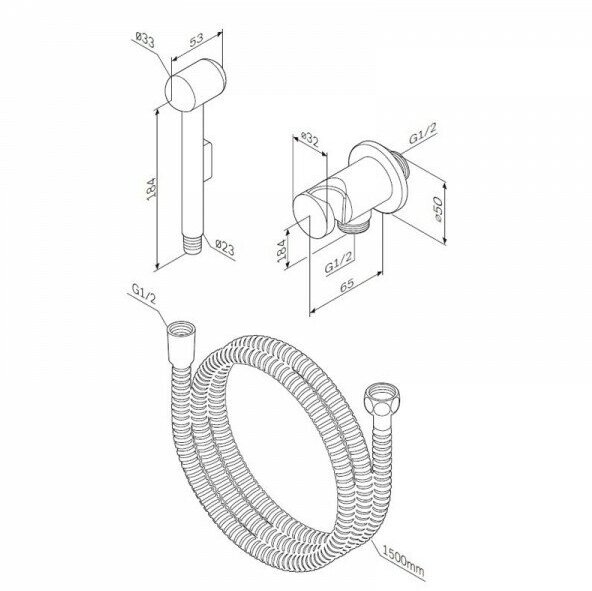 ø33
53
184
ø23
ø32
G1/2
ø50
184
G1/2
65
G1/2
1500mm