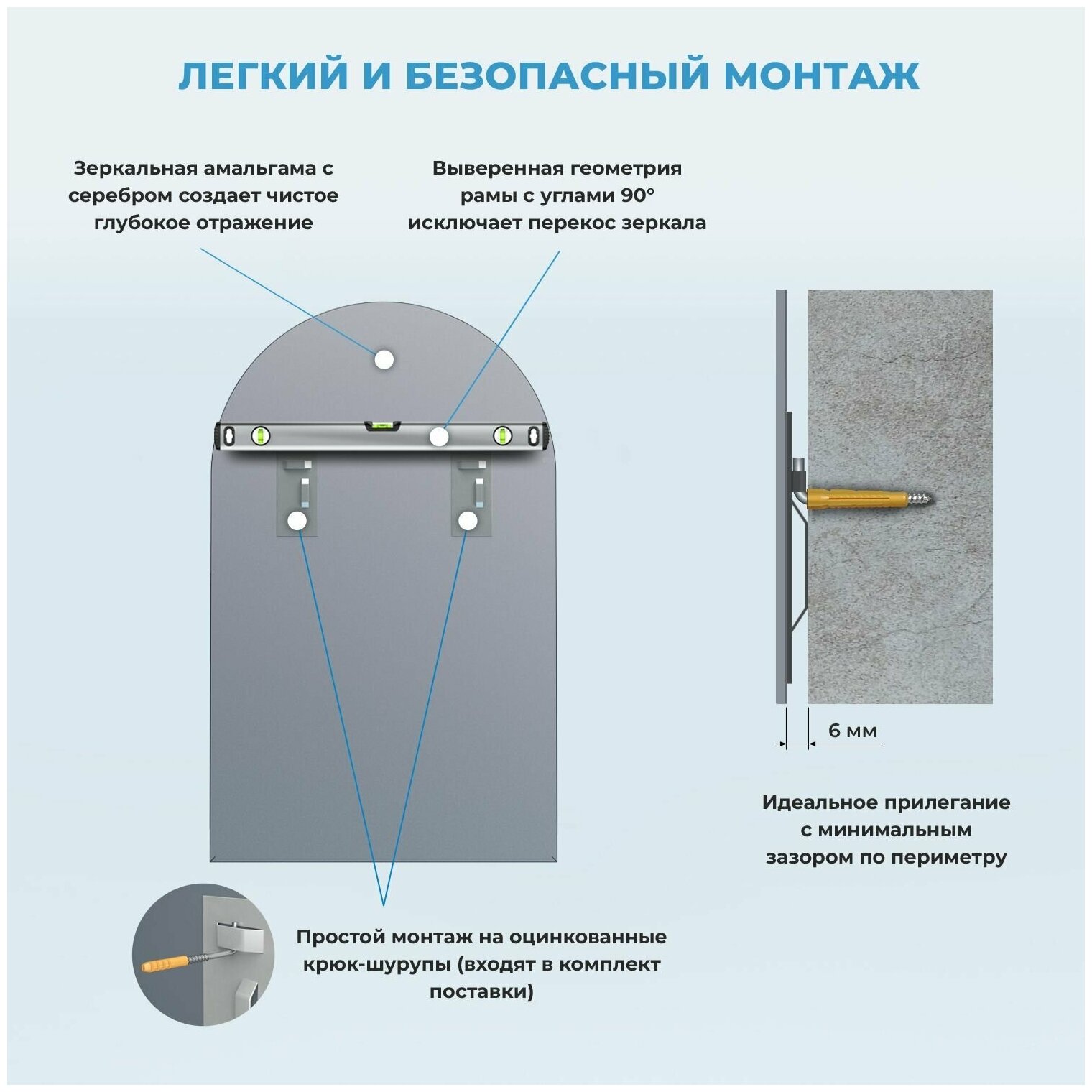 ЛЕГКИЙ И БЕЗОПАСНЫЙ МОНТАЖ

Зеркальная амальгама с серебром создает чистое глубокое отражение

Выверенная геометрия рамы с углами 90° исключает перекос зеркала

6 мм

Идеальное прилегание с минимальным зазором по периметру

Простой монтаж на оцинкованные крюк-шурупы (входят в комплект поставки)