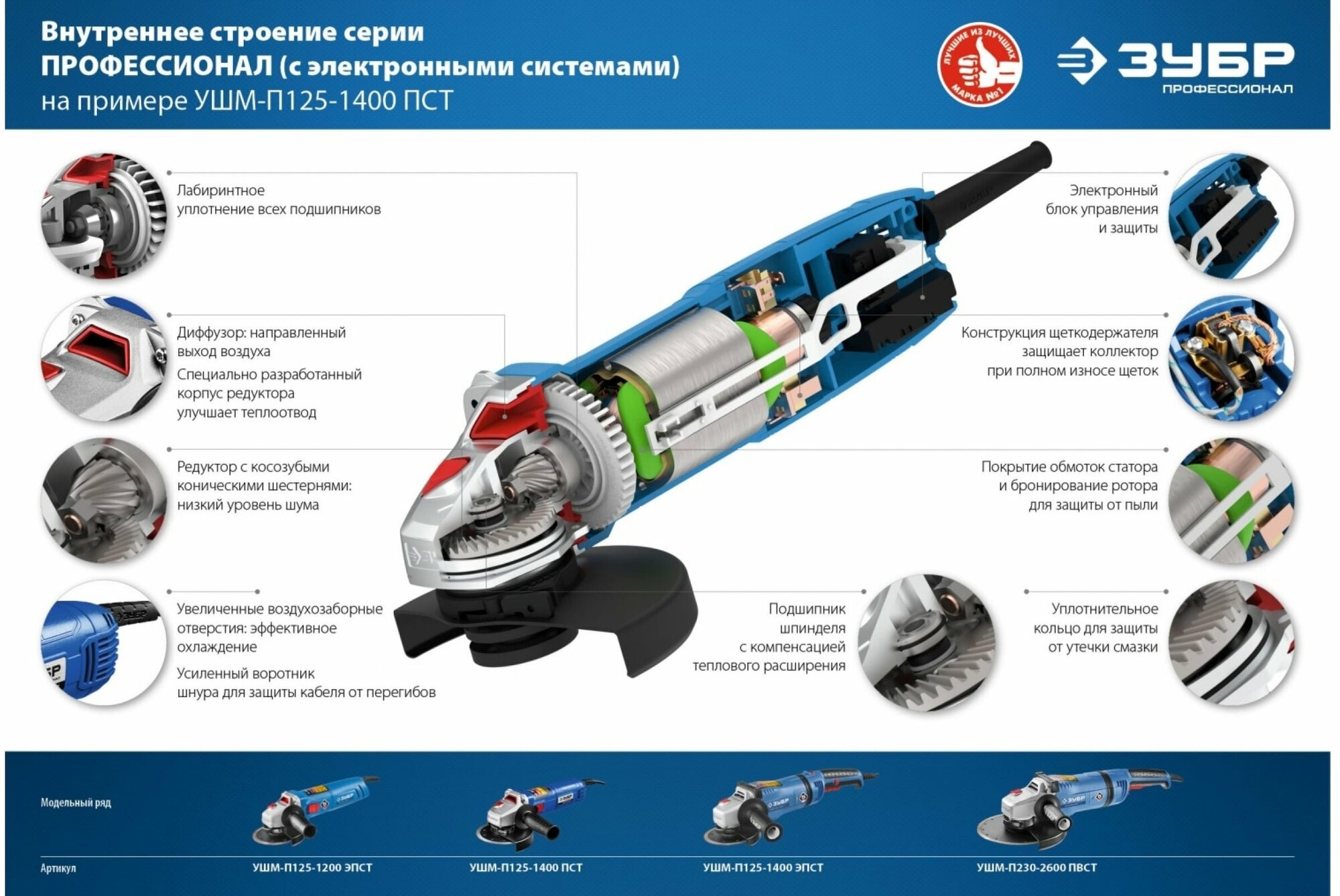 Внутреннее строение серии
ПРОФЕССИОНАЛ (с электронными системами)
на примере УШМ-П125-1400 ПСТ

ЛУЧШИЕ ИЗ ЛУЧШИХ
МАРКА №1

ЗУБР
ПРОФЕССИОНАЛ

Лабиринтное уплотнение всех подшипников

Диффузор: направленный выход воздуха

Специально разработанный корпус редуктора улучшает теплоотвод

Редуктор с косозубыми коническими шестернями: низкий уровень шума

Увеличенные воздухозаборные отверстия: эффективное охлаждение

Усиленный воротник шнура для защиты кабеля от перегибов

Электронный блок управления и защиты

Конструкция щеткодержателя защищает коллектор при полном износе щеток

Покрытие обмоток статора и бронирование ротора для защиты от пыли

Подшипник шпинделя с компенсацией теплового расширения

Уплотнительное кольцо для защиты от утечки смазки

Модельный ряд

Артикул

УШМ-П125-1200 ЭПСТ

УШМ-П125-1400 ПСТ

УШМ-П125-1400 ЭПСТ

УШМ-П230-2600 ПВСТ