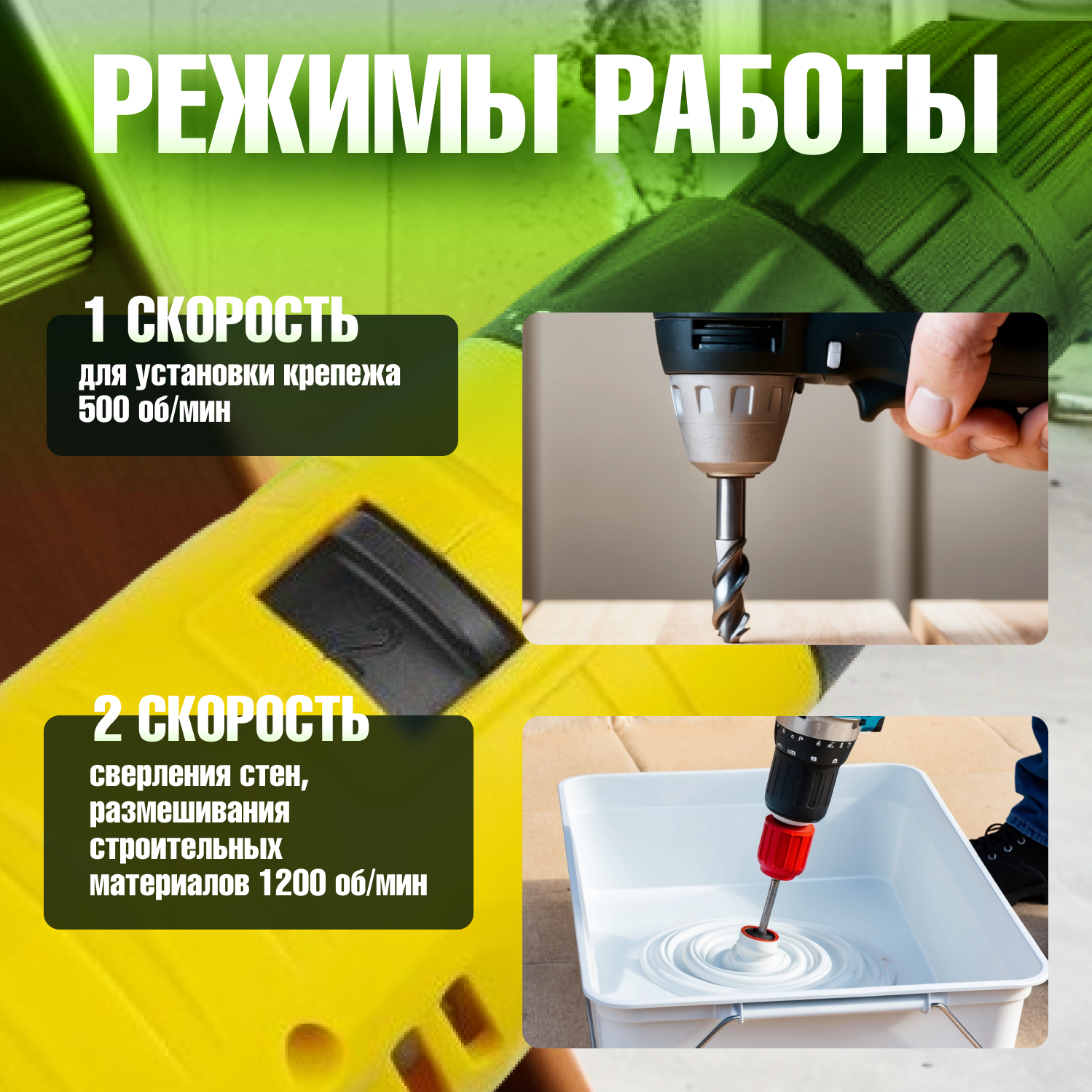 РЕЖИМЫ РАБОТЫ

1 СКОРОСТЬ
для установки крепежа
500 об/мин

2 СКОРОСТЬ
сверления стен, размешивания строительных материалов 1200 об/мин