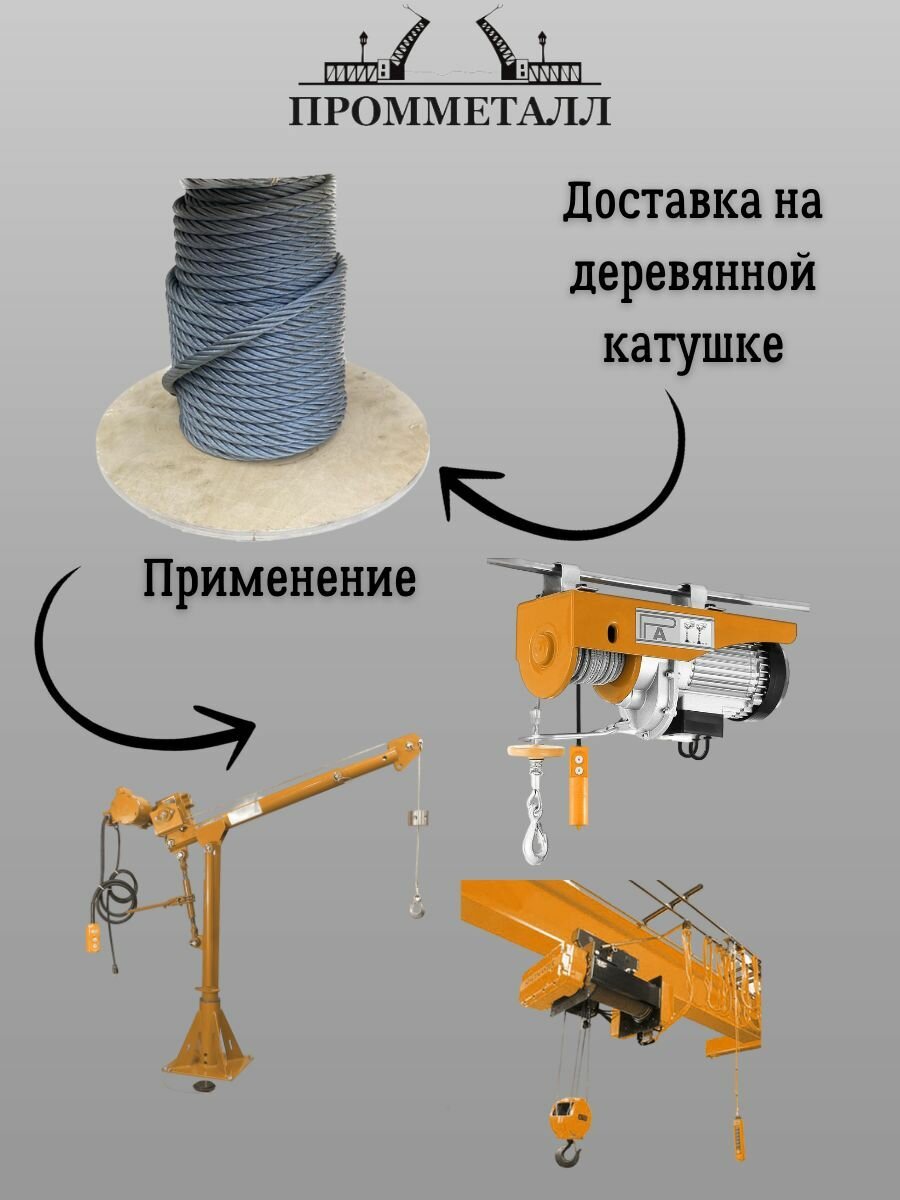 ПРОММЕТАЛЛ

Доставка на деревянной катушке

Применение