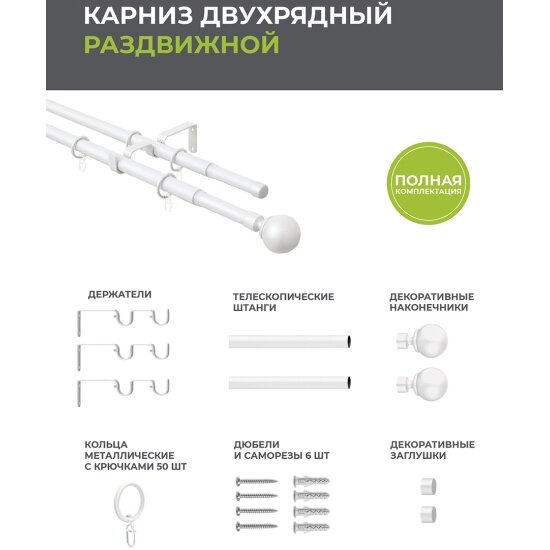 КАРНИЗ ДВУХРЯДНЫЙ
РАЗДВИЖНОЙ

ПОЛНАЯ
КОМПЛЕКТАЦИЯ

ДЕРЖАТЕЛИ

ТЕЛЕСКОПИЧЕСКИЕ ШТАНГИ

ДЕКОРАТИВНЫЕ НАКОНЕЧНИКИ

КОЛЬЦА МЕТАЛЛИЧЕСКИЕ С КРЮЧКАМИ 50 ШТ

ДЮБЕЛИ И САМОРЕЗЫ 6 ШТ

ДЕКОРАТИВНЫЕ ЗАГЛУШКИ