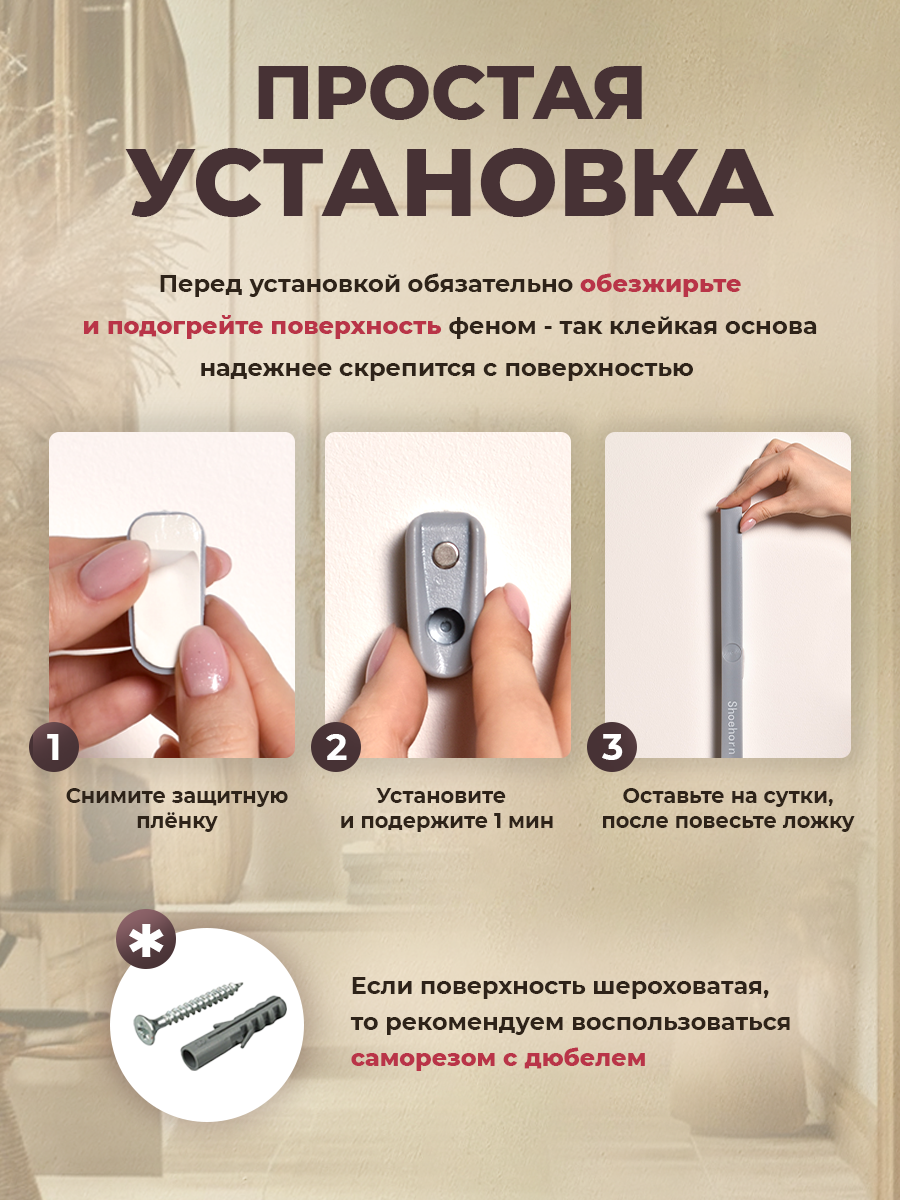 ПРОСТАЯ УСТАНОВКА

Перед установкой обязательно обезжирьте и подогрейте поверхность феном - так клейкая основа надежнее скрепится с поверхностью

Shoehorn

1
Снимите защитную плёнку

2
Установите и подержите 1 мин

3
Оставьте на сутки, после повесьте ложку

*
Если поверхность шероховатая, то рекомендуем воспользоваться саморезом с дюбелем