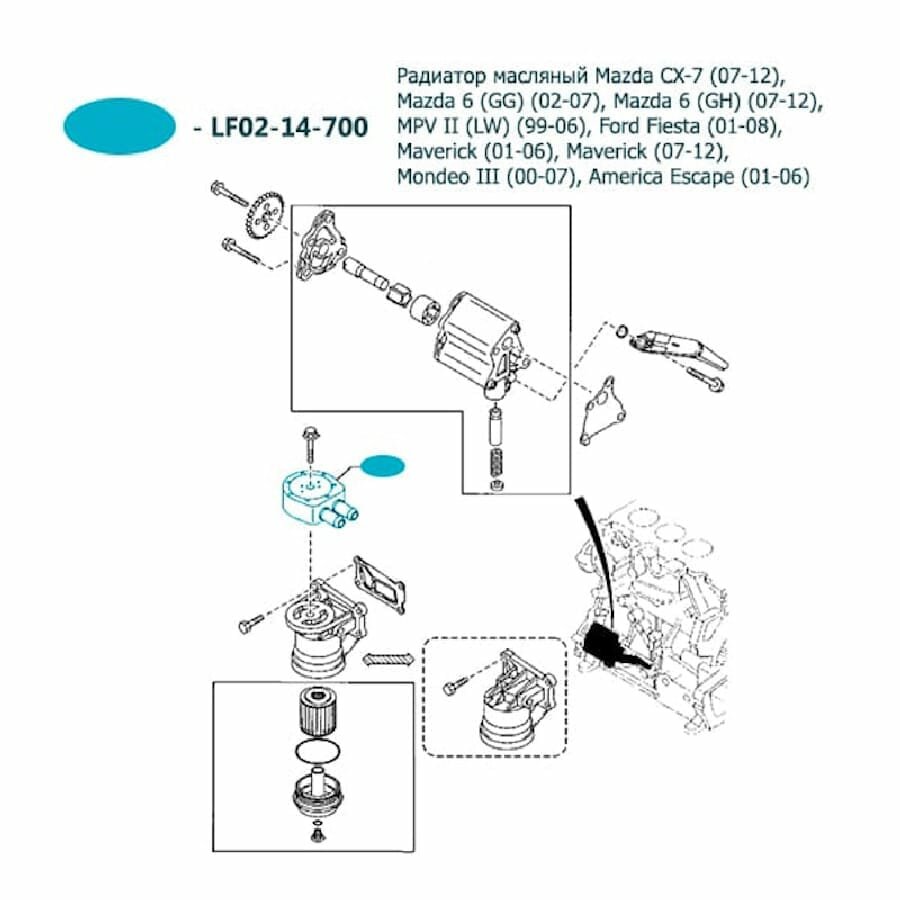 - LF02-14-700

Радиатор масляный Mazda CX-7 (07-12), Mazda 6 (GG) (02-07), Mazda 6 (GH) (07-12), MPV II (LW) (99-06), Ford Fiesta (01-08), Maverick (01-06), Maverick (07-12), Mondeo III (00-07), America Escape (01-06)