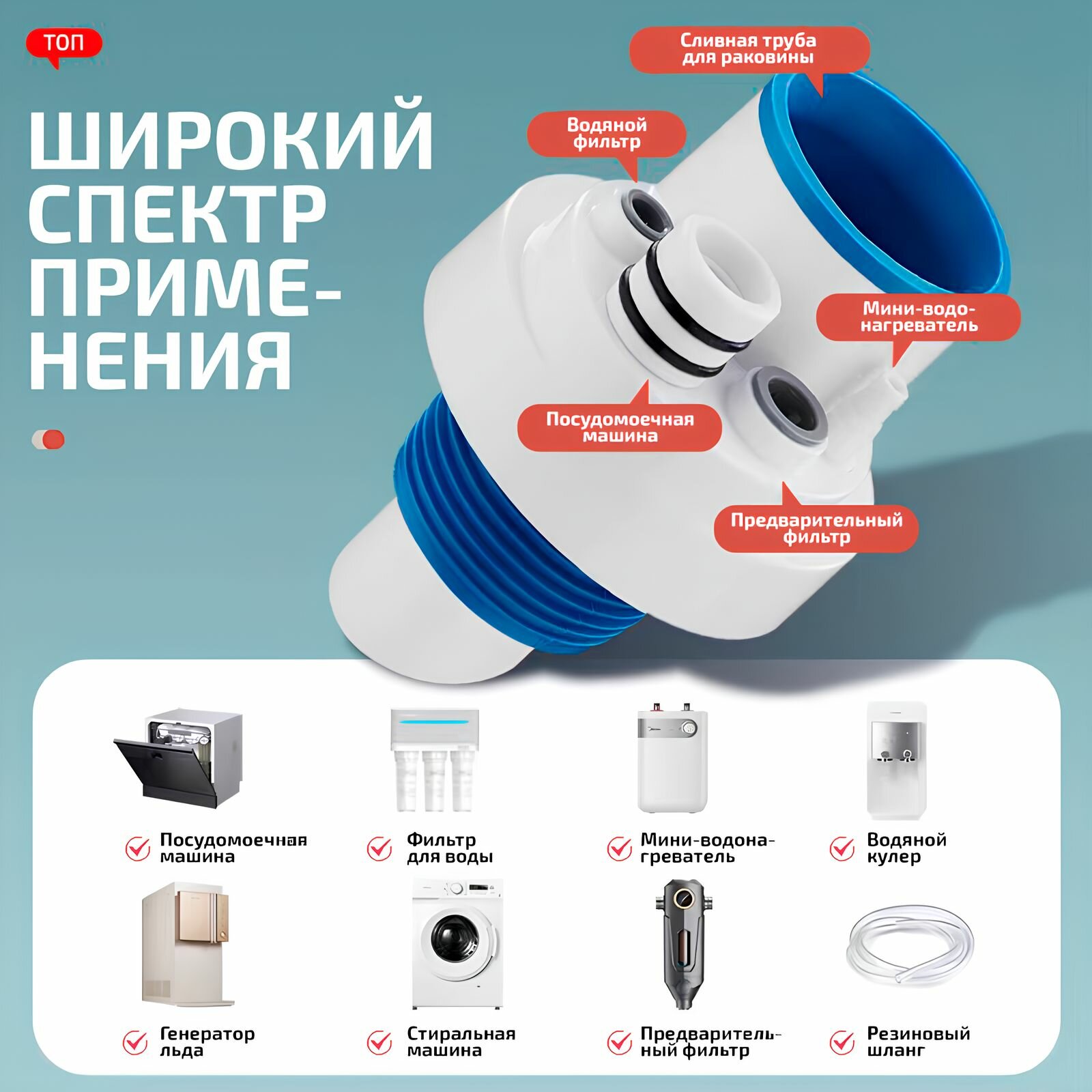 ТОП

ШИРОКИЙ СПЕКТР ПРИМЕНЕНИЯ

Сливная труба для раковины

Водяной фильтр

Мини-водонагреватель

Посудомоечная машина

Предварительный фильтр

Посудомоечная машина

Фильтр для воды

Мини-водонагреватель

Водяной кулер

Генератор льда

Стиральная машина

Предварительный фильтр

Резиновый шланг