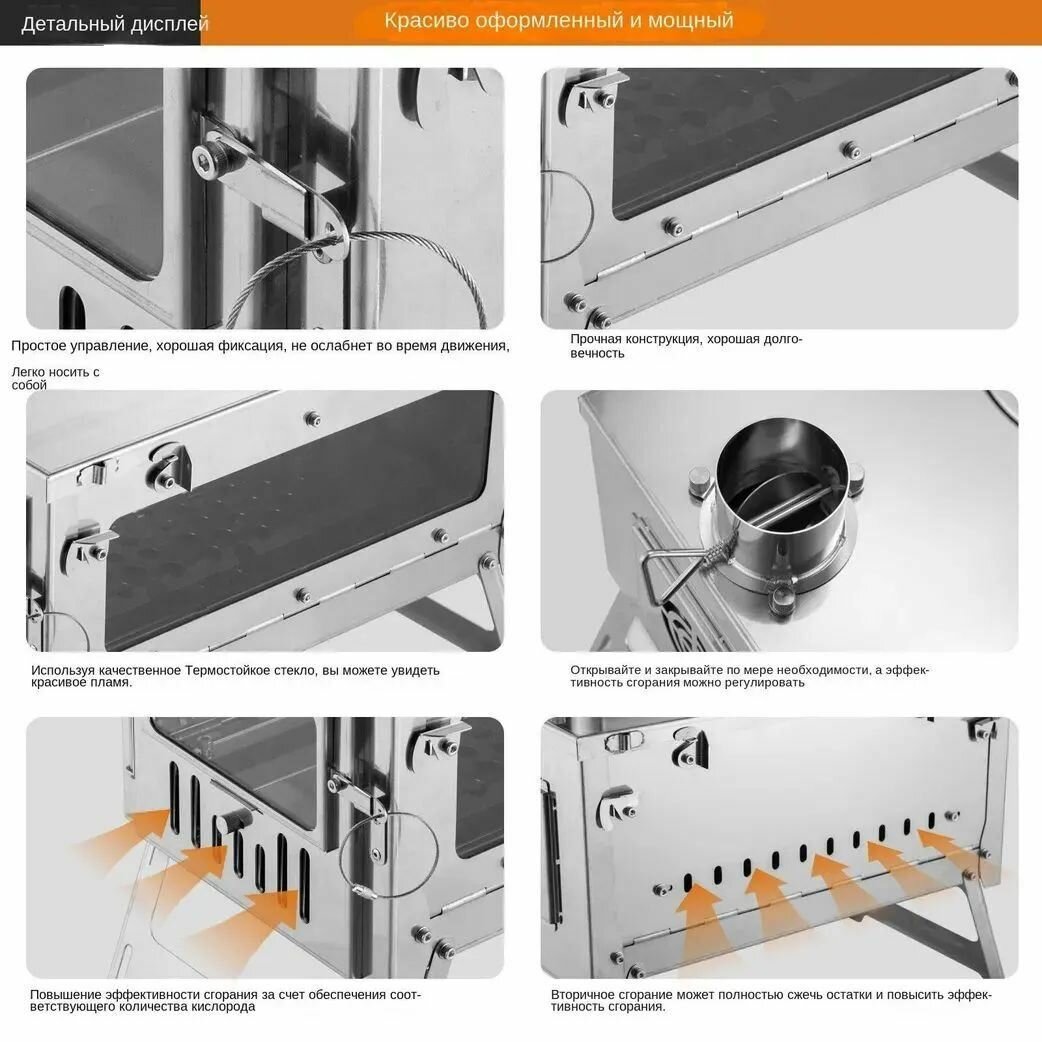 Детальный дисплей

Красиво оформленный и мощный

Простое управление, хорошая фиксация, не ослабнет во время движения,

Легко носить с собой

Прочная конструкция, хорошая долговечность

Используя качественное Термостойкое стекло, вы можете увидеть красивое пламя.

Открывайте и закрывайте по мере необходимости, а эффективность сгорания можно регулировать

Повышение эффективности сгорания за счет обеспечения соответствующего количества кислорода

Вторичное сгорание может полностью сжечь остатки и повысить эффективность сгорания.