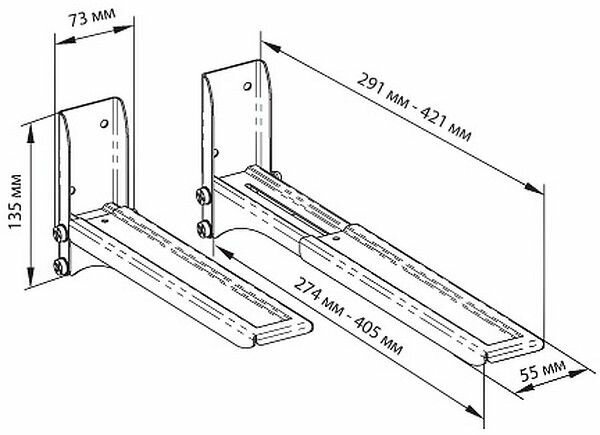 73 мм

135 мм

291 мм - 421 мм

274 мм - 405 мм

55 мм