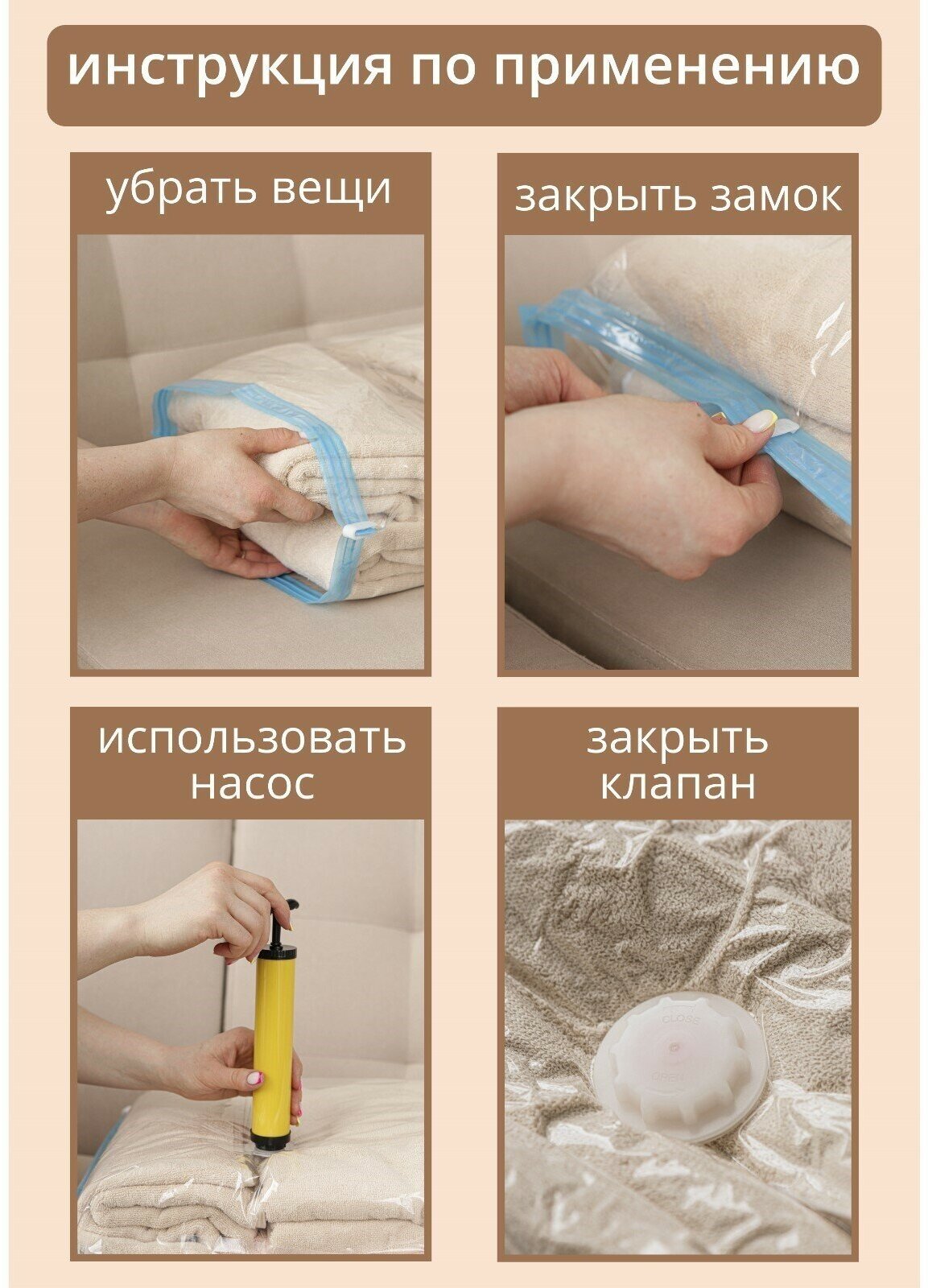 инструкция по применению

убрать вещи

закрыть замок

использовать насос

закрыть клапан

CLOSE

OPEN