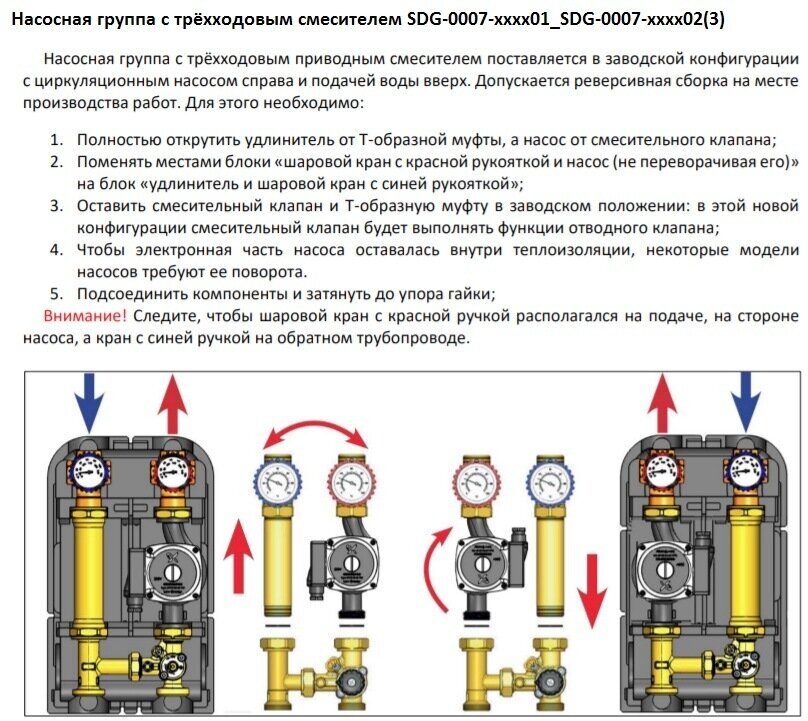 Насосная группа с трёхходовым смесителем SDG-0007-xxxx01_SDG-0007-xxxx02(3)

Насосная группа с трёхходовым приводным смесителем поставляется в заводской конфигурации с циркуляционным насосом справа и подачей воды вверх. Допускается реверсивная сборка на месте производства работ. Для этого необходимо:

1. Полностью открутить удлинитель от Т-образной муфты, а насос от смесительного клапана;
2. Поменять местами блоки «шаровой кран с красной рукояткой и насос (не переворачивая его)» на блок «удлинитель и шаровой кран с синей рукояткой»;
3. Оставить смесительный клапан и Т-образную муфту в заводском положении: в этой новой конфигурации смесительный клапан будет выполнять функции отводного клапана;
4. Чтобы электронная часть насоса оставалась внутри теплоизоляции, некоторые модели насосов требуют ее поворота.
5. Подсоединить компоненты и затянуть до упора гайки;

Внимание! Следите, чтобы шаровой кран с красной ручкой располагался на подаче, на стороне насоса, а кран с синей ручкой на обратном трубопроводе.