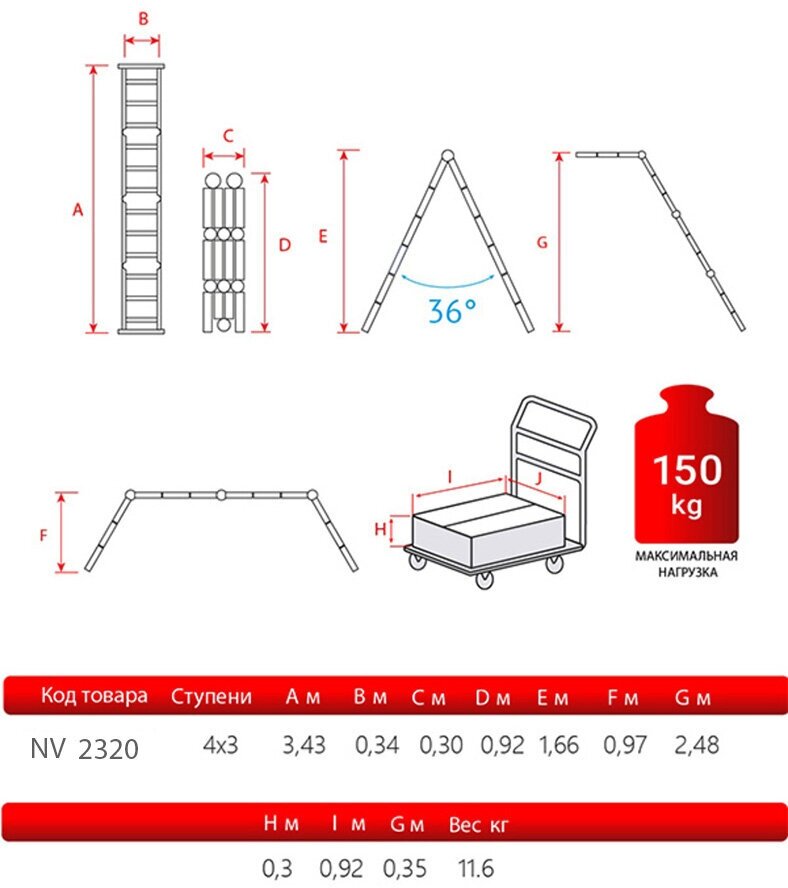 B

A

C

D

E

36°

G

F

I

J

H

150 kg

МАКСИМАЛЬНАЯ НАГРУЗКА

| Код товара | Ступени | A м | B м | C м | D м | E м | F м | G м |
|---|---|---|---|---|---|---|---|---|
| NV 2320 | 4x3 | 3,43 | 0,34 | 0,30 | 0,92 | 1,66 | 0,97 | 2,48 |

| H м | I м | G м | Вес кг |
|---|---|---|---|
| 0,3 | 0,92 | 0,35 | 11.6 |