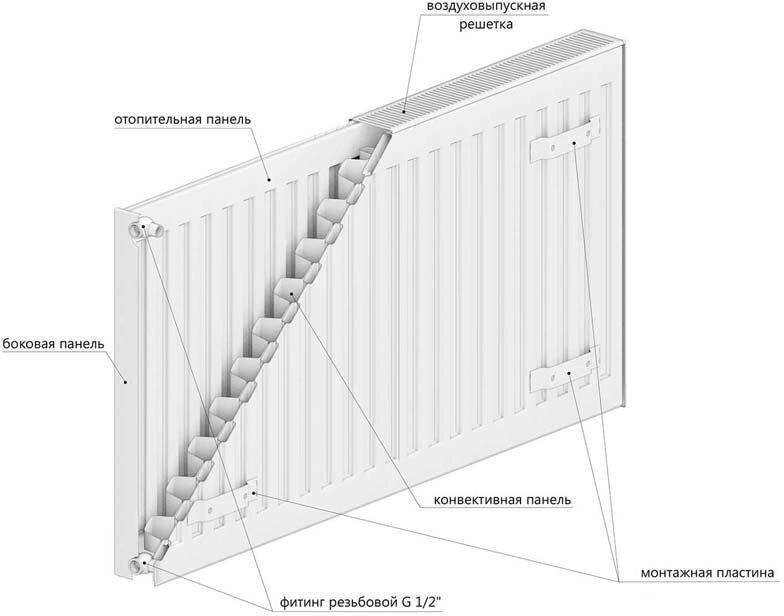 воздуховыпускная решетка

отопительная панель

боковая панель

конвективная панель

монтажная пластина

фитинг резьбовой G 1/2"