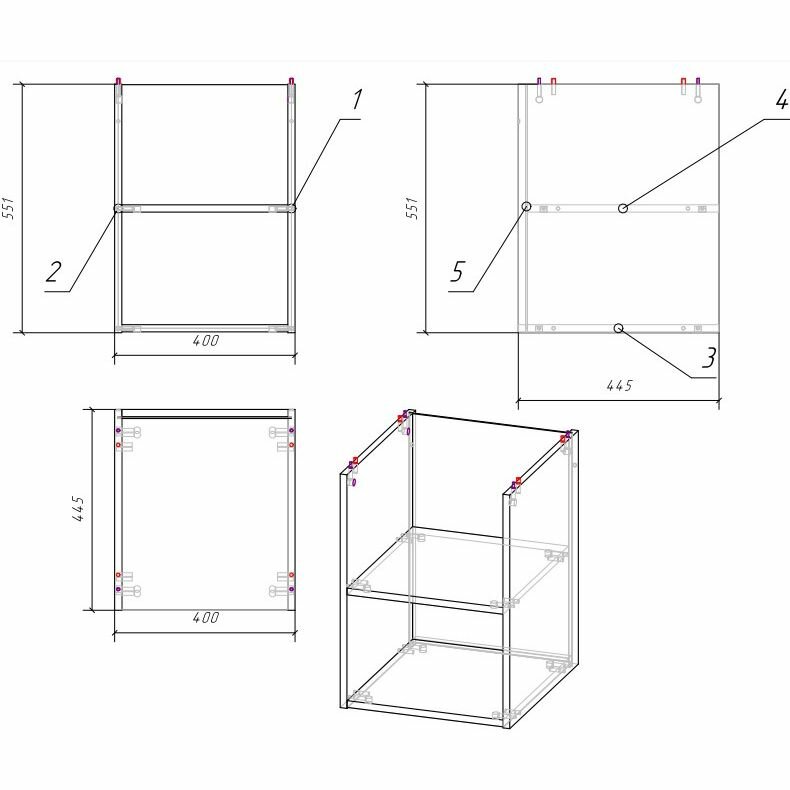 551
1
2
400
551
4
5
3
445
445
400