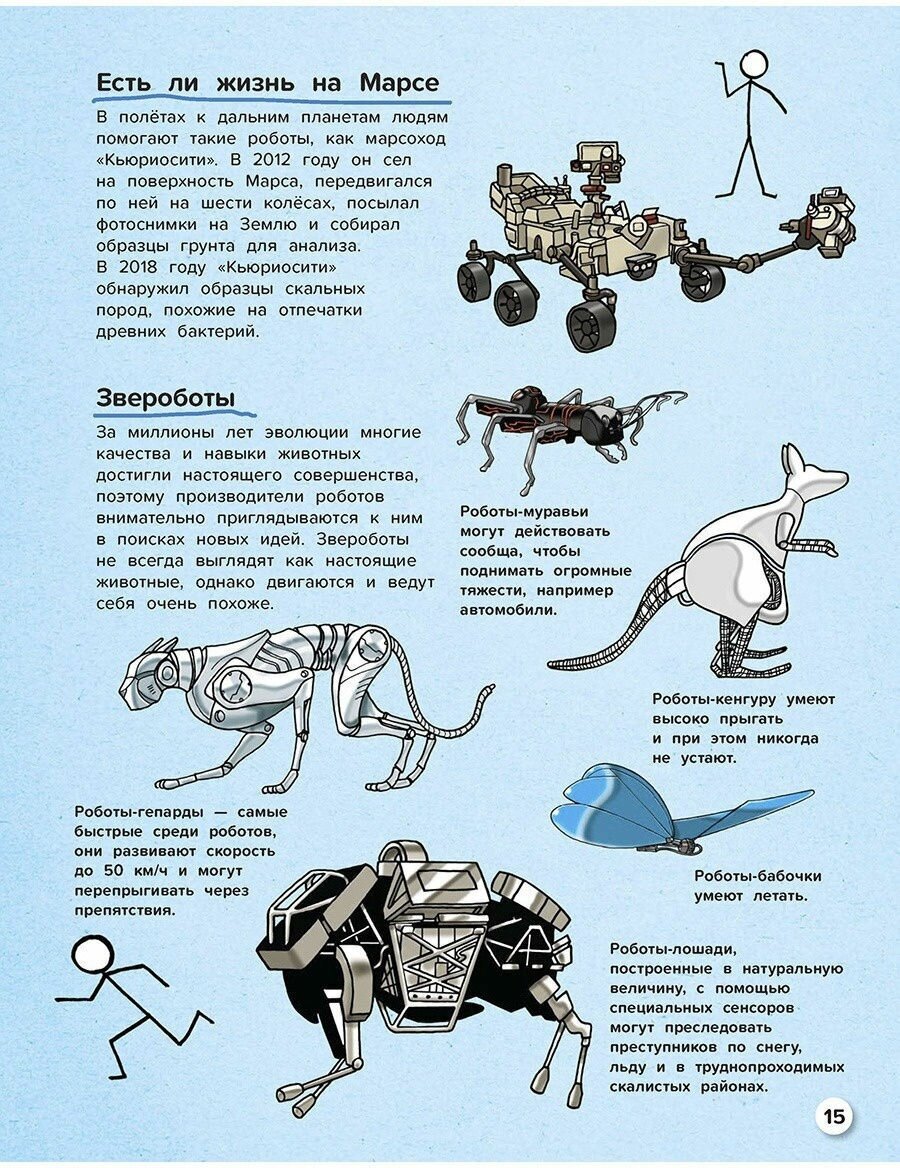 Есть ли жизнь на Марсе

В полётах к дальним планетам людям помогают такие роботы, как марсоход «Кьюриосити». В 2012 году он сел на поверхность Марса, передвигался по ней на шести колёсах, посылал фотоснимки на Землю и собирал образцы грунта для анализа. В 2018 году «Кьюриосити» обнаружил образцы скальных пород, похожие на отпечатки древних бактерий.

Звероботы

За миллионы лет эволюции многие качества и навыки животных достигли настоящего совершенства, поэтому производители роботов внимательно приглядываются к ним в поисках новых идей. Звероботы не всегда выглядят как настоящие животные, однако двигаются и ведут себя очень похоже.

Роботы-муравьи могут действовать сообща, чтобы поднимать огромные тяжести, например автомобили.

Роботы-кенгуру умеют высоко прыгать и при этом никогда не устают.

Роботы-гепарды — самые быстрые среди роботов, они развивают скорость до 50 км/ч и могут перепрыгивать через препятствия.

Роботы-бабочки умеют летать.

Роботы-лошади, построенные в натуральную величину, с помощью специальных сенсоров могут преследовать преступников по снегу, льду и в труднопроходимых скалистых районах.

15