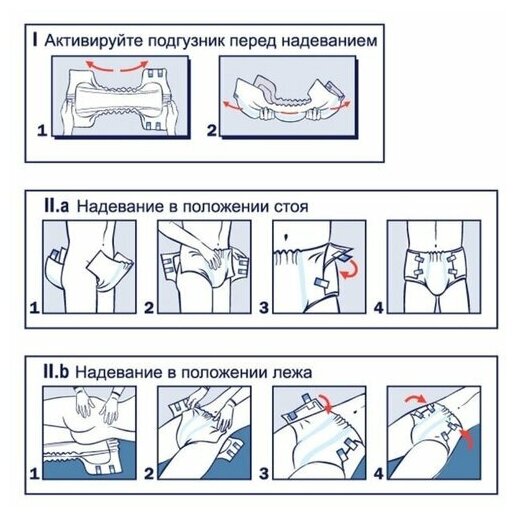 I Активируйте подгузник перед надеванием

1

2

II.a Надевание в положении стоя

1

2

3

4

II.b Надевание в положении лежа

1

2

3

4