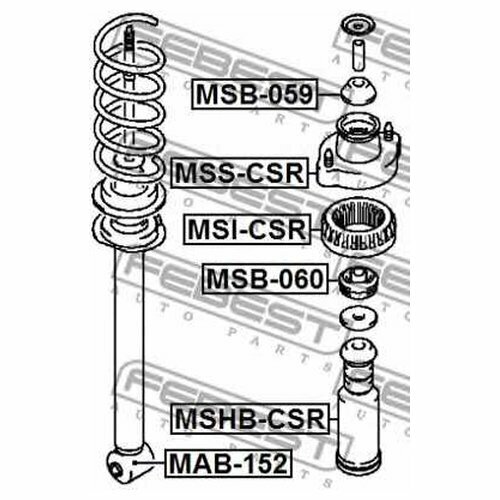 MSB-059

MSS-CSR

MSI-CSR

MSB-060

MSHB-CSR

MAB-152

FEBEST AUTO PARTS